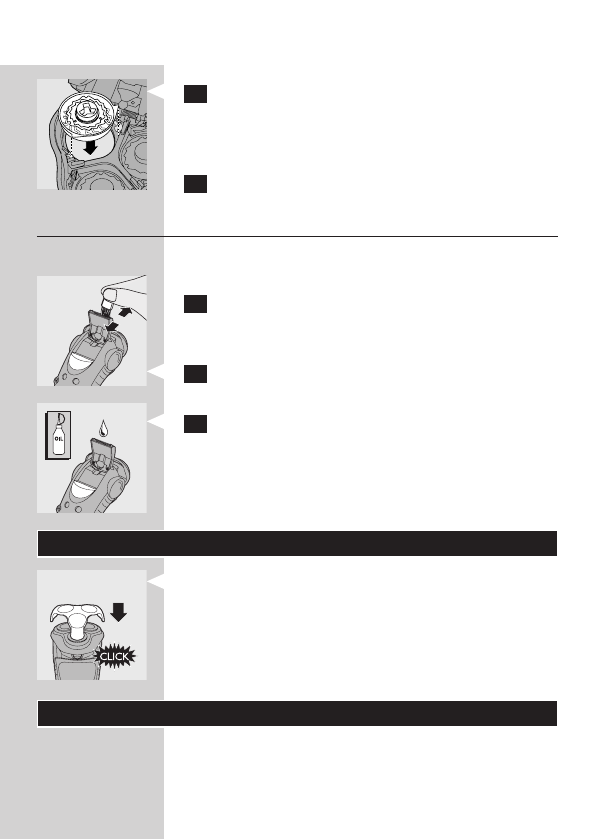 OIL

CLICK