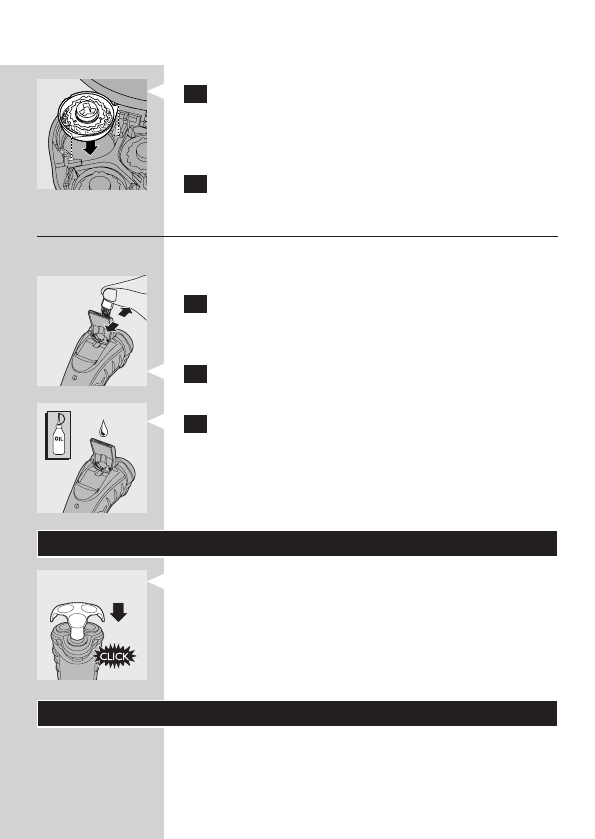 OIL

CLICK