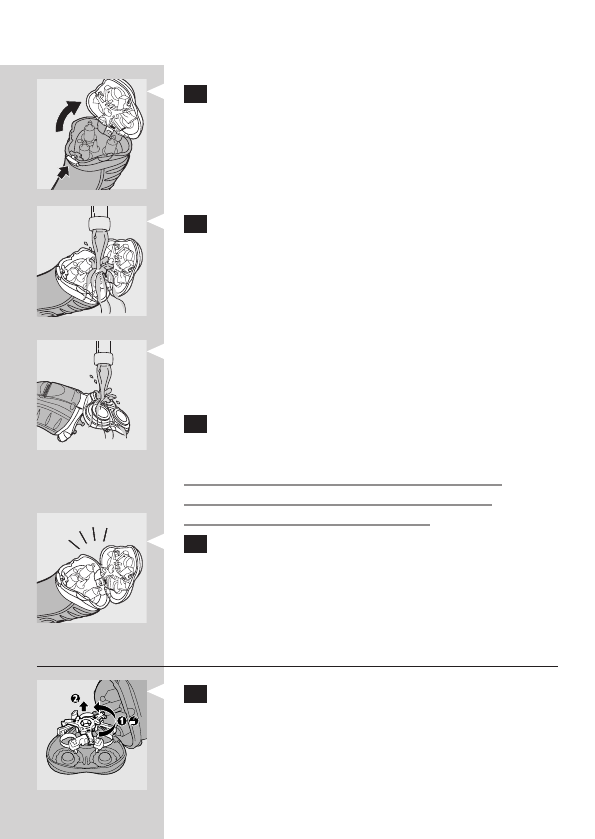 2
1