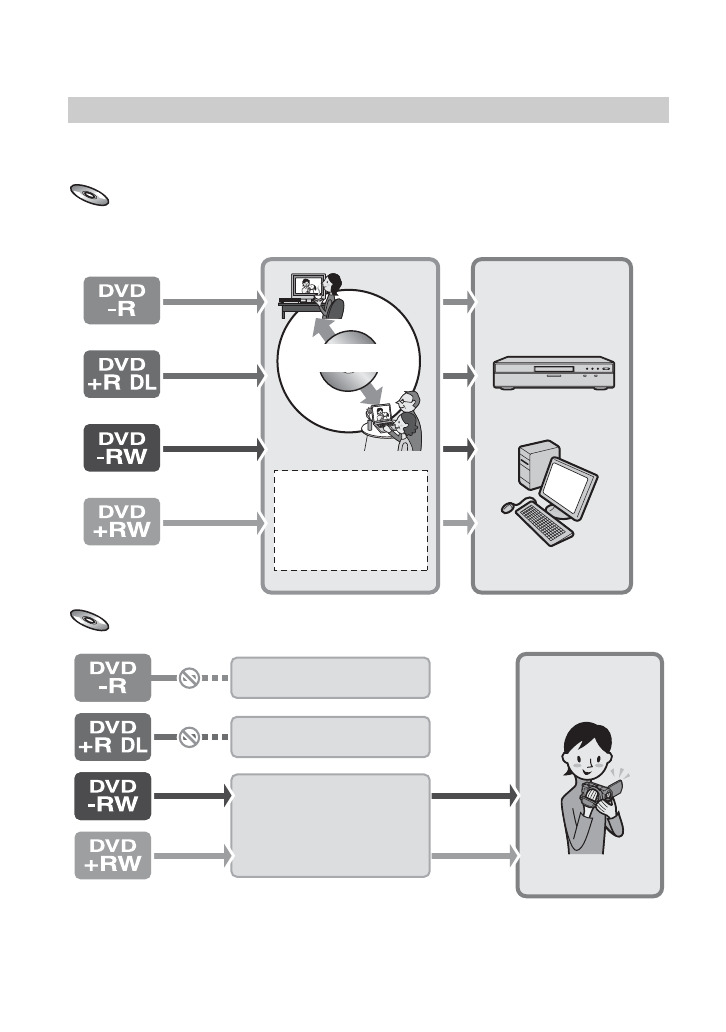 DVD
-R

DVD
+R DL

DVD
-RW

DVD
+RW

DVD
-R

DVD
+R DL

DVD
-RW

DVD
+RW