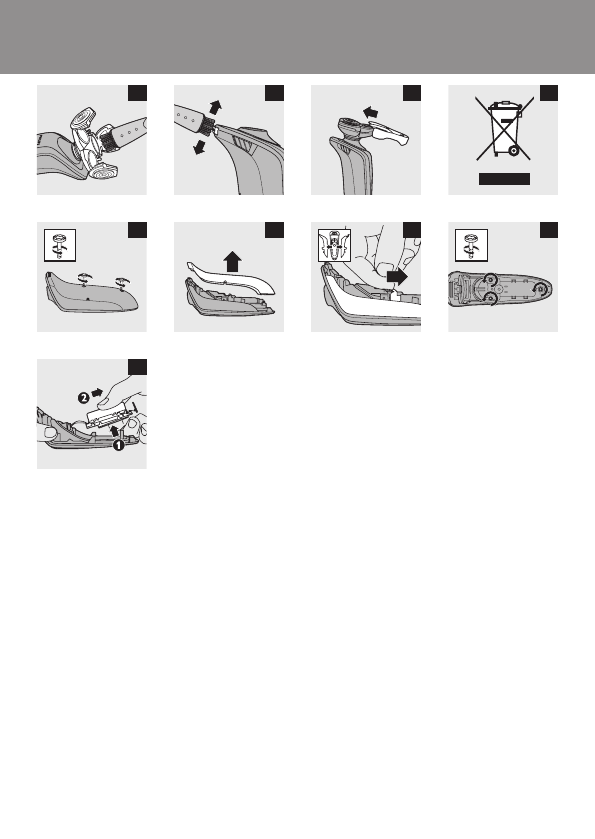 2
1