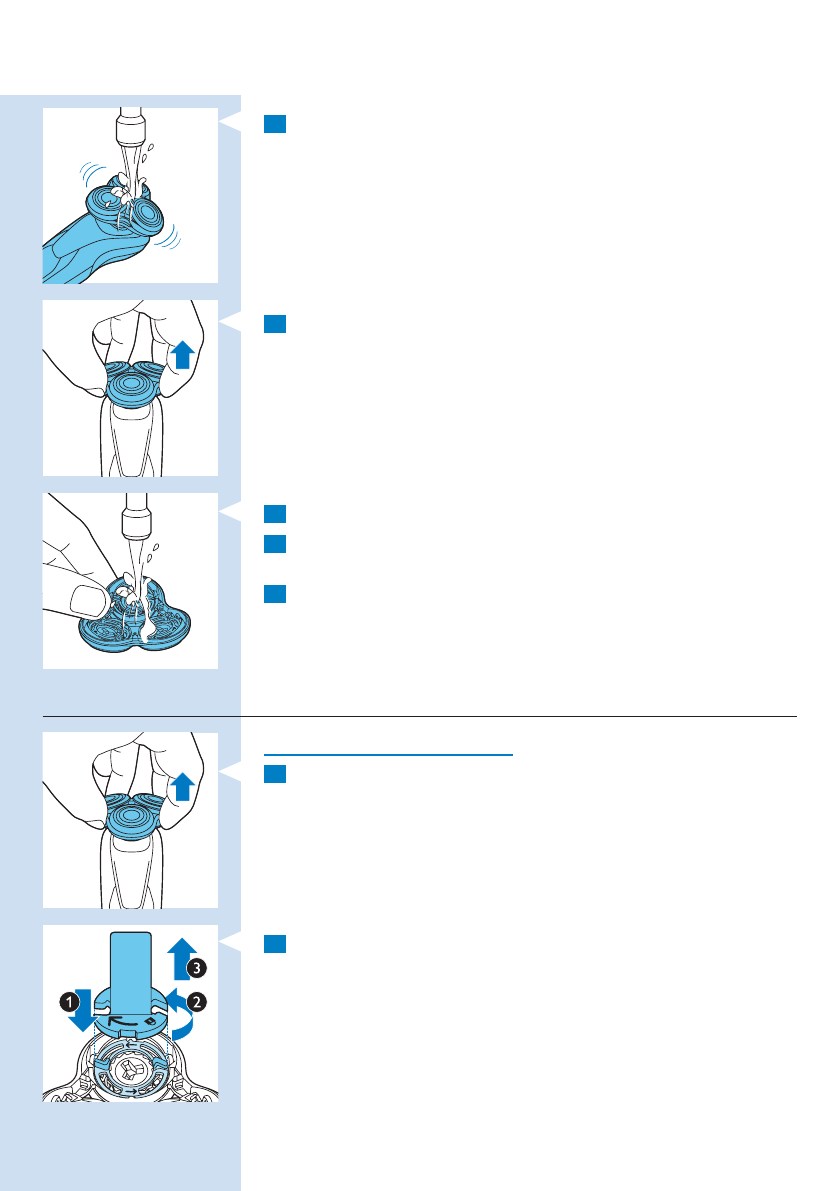 1
2
3