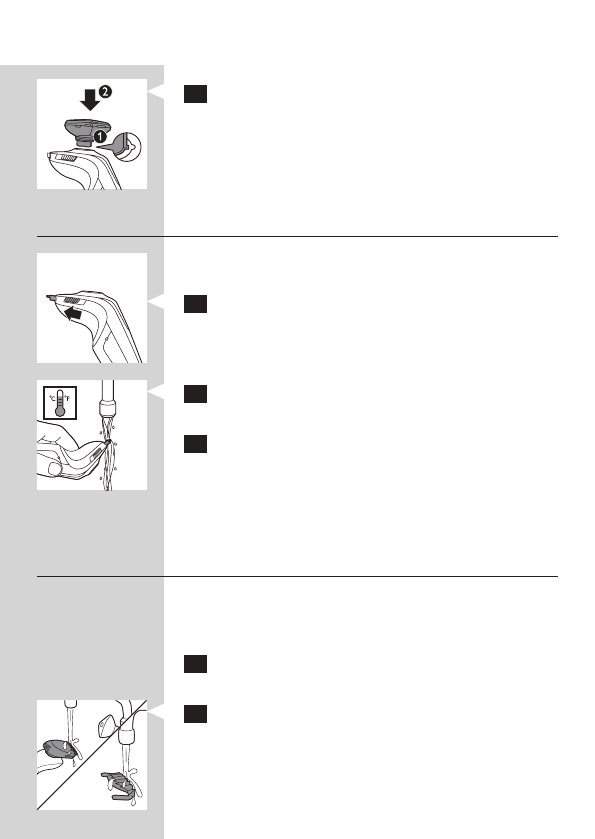 2

1

°C °F