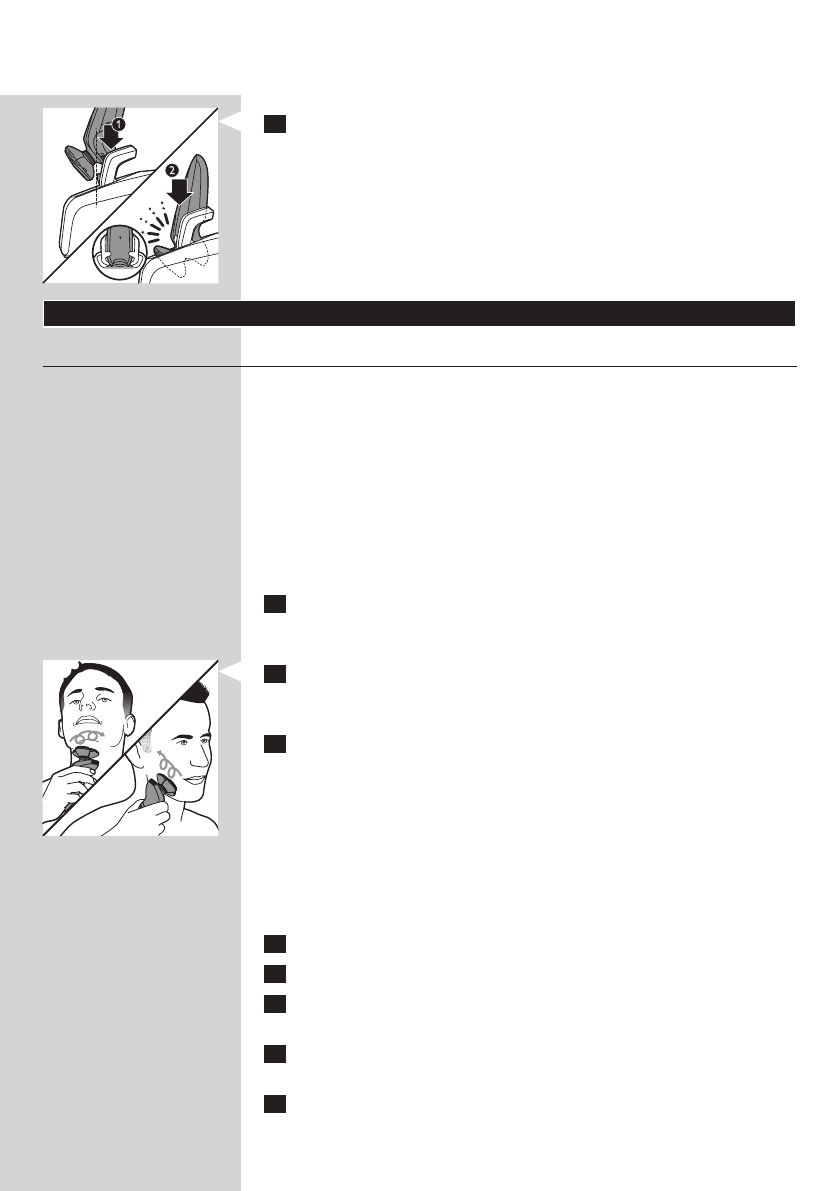 1

2