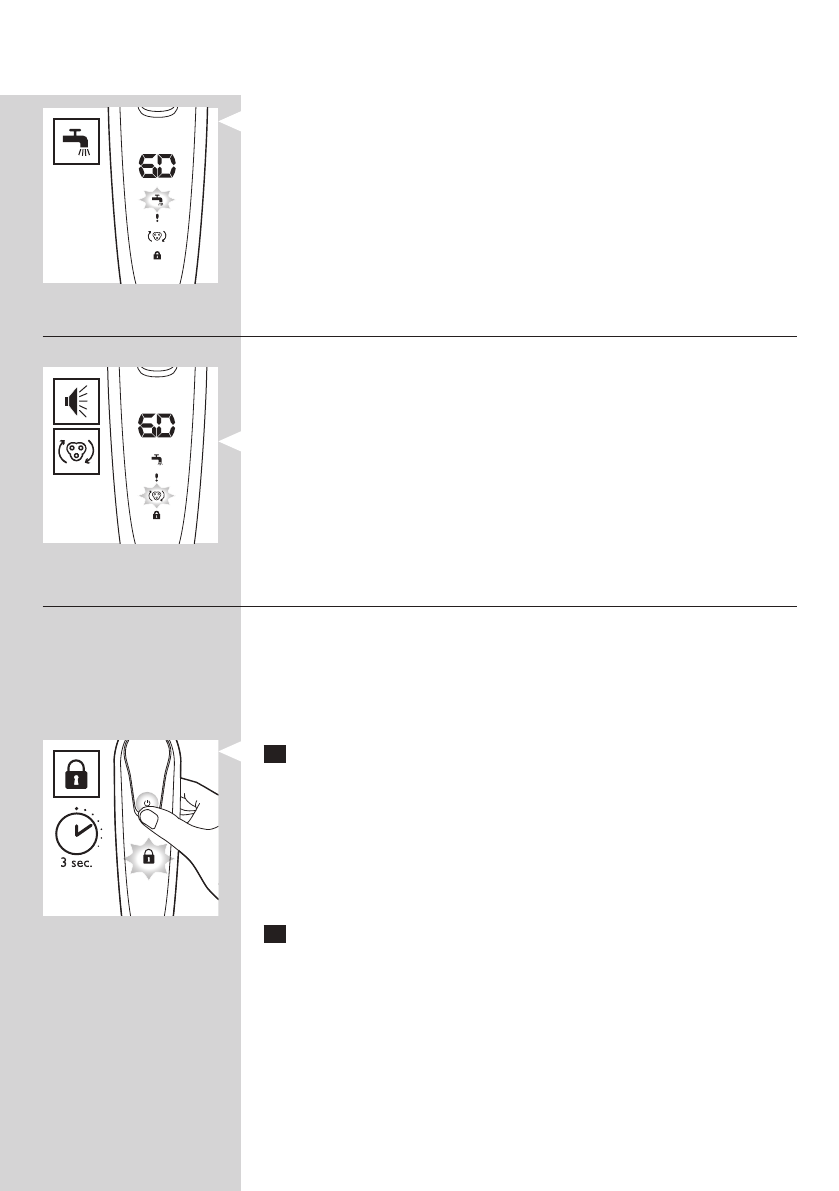 60

60

3 sec.