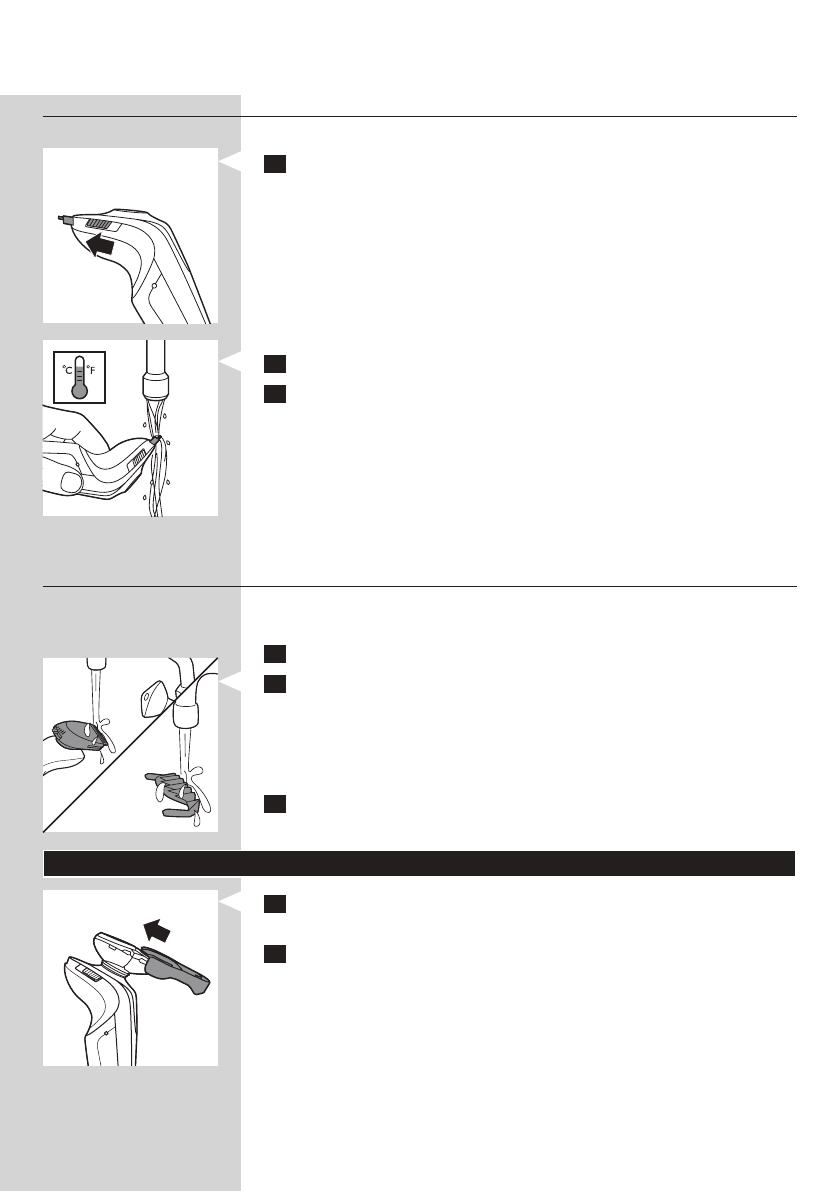 °C °F