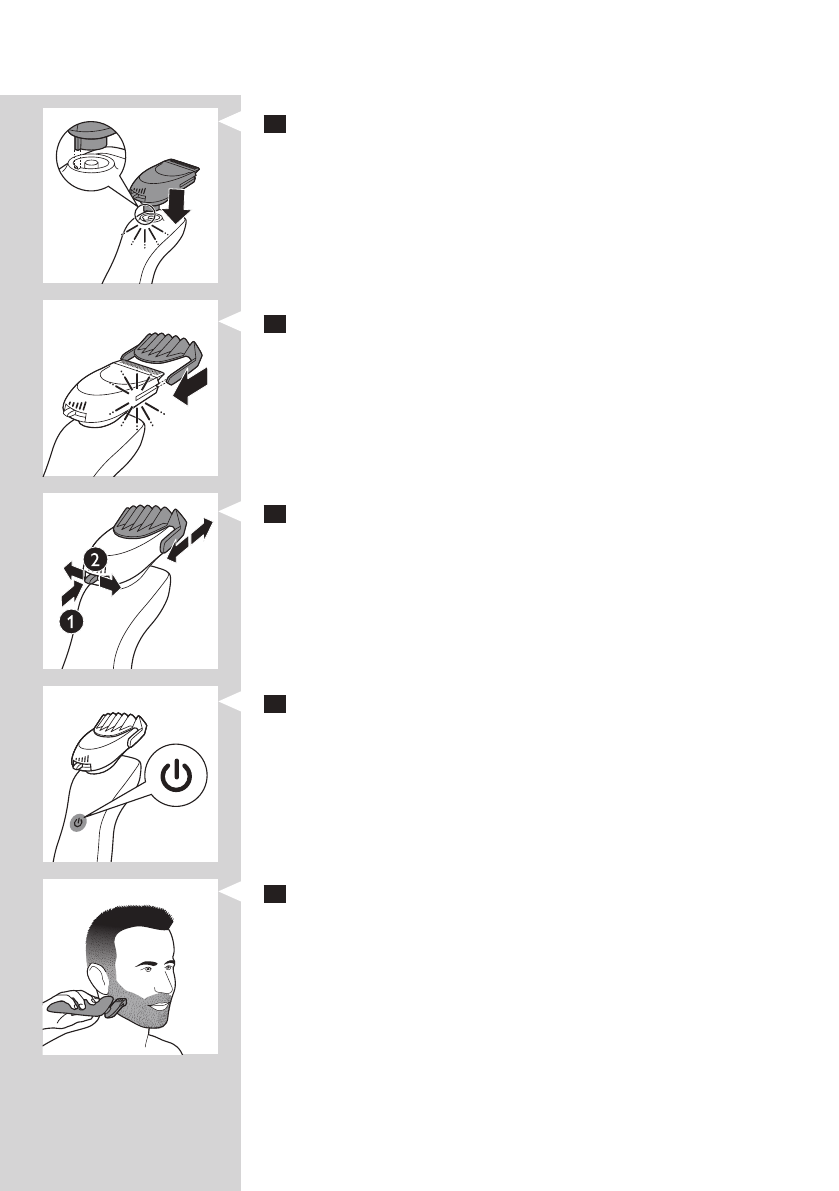 2

1