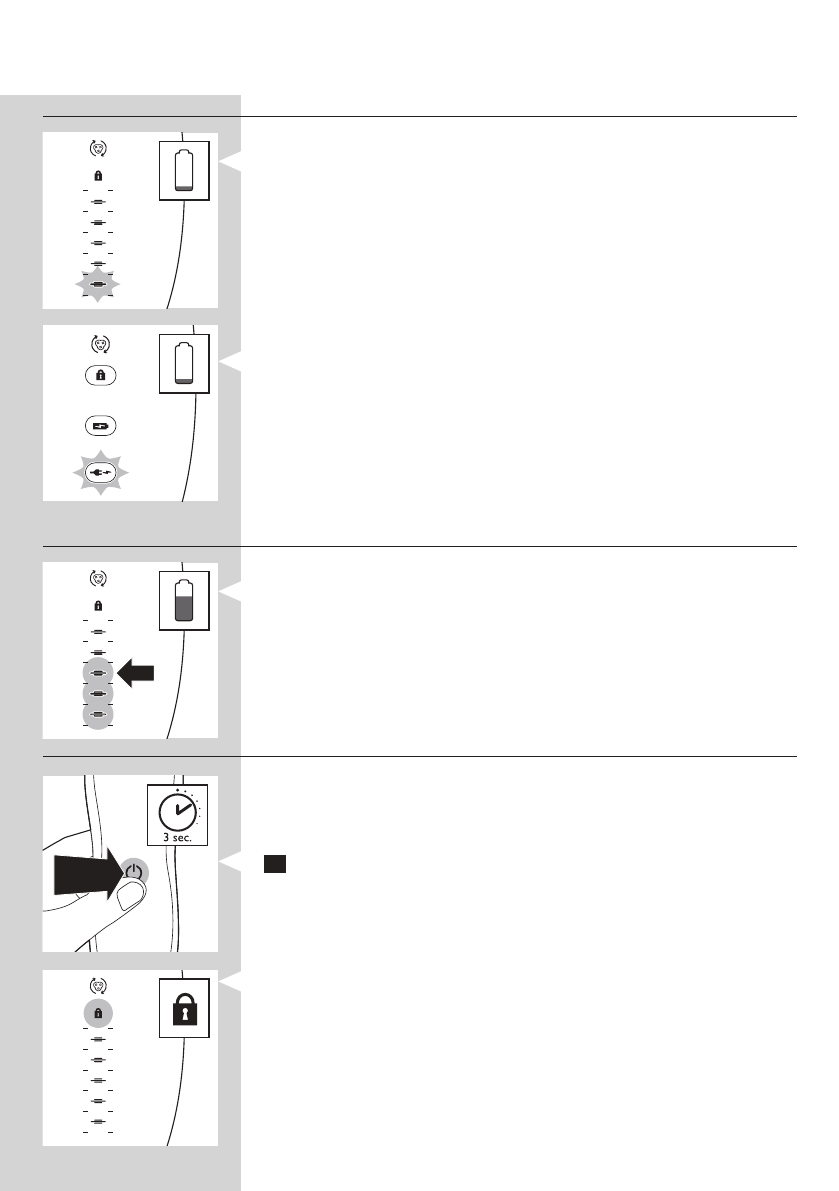 3 sec.