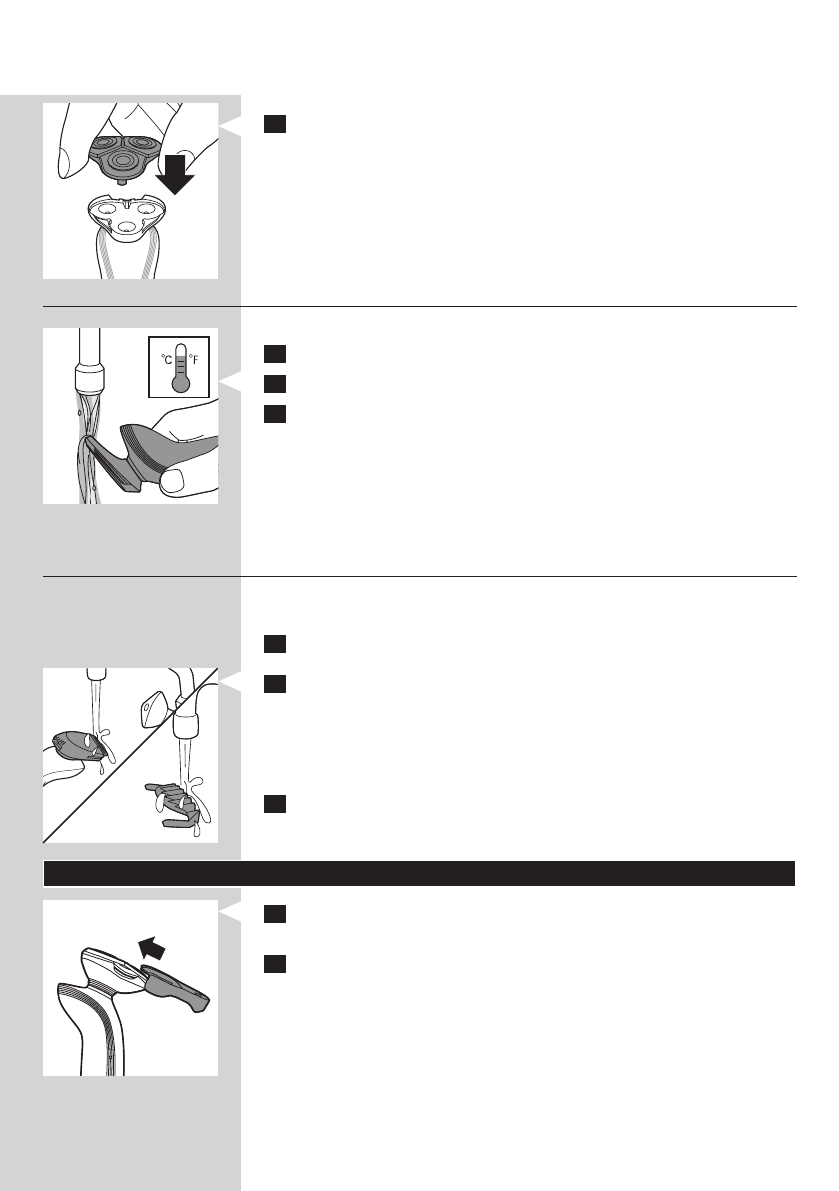 °C °F