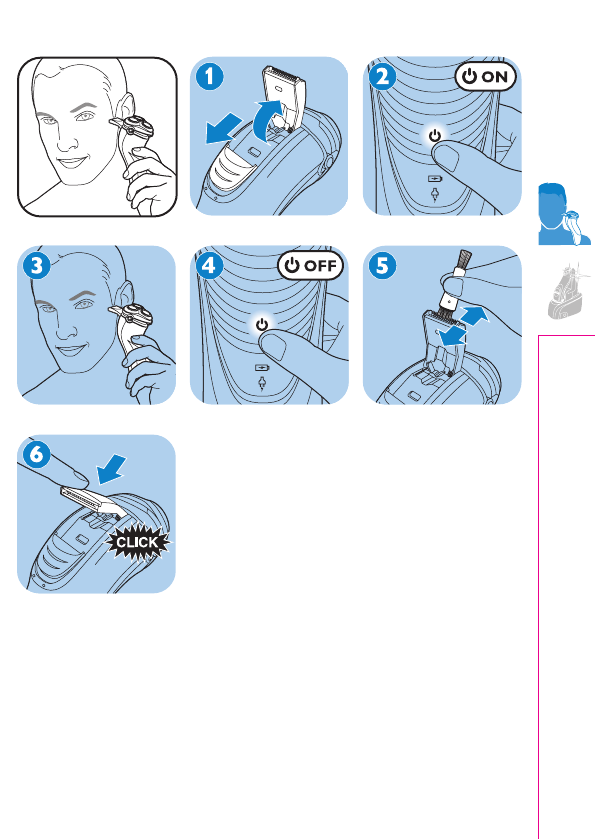 1

2

ON

3

4

OFF

5

6

CLICK