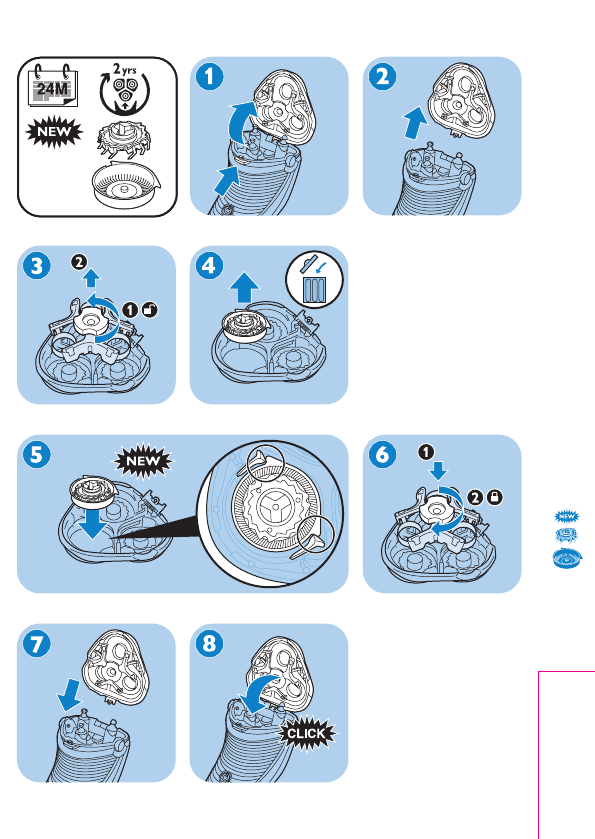 24M
2 yrs
NEW
1
2
3
2
1
4
5
NEW
6
1
2
NEW
7
8
CLICK