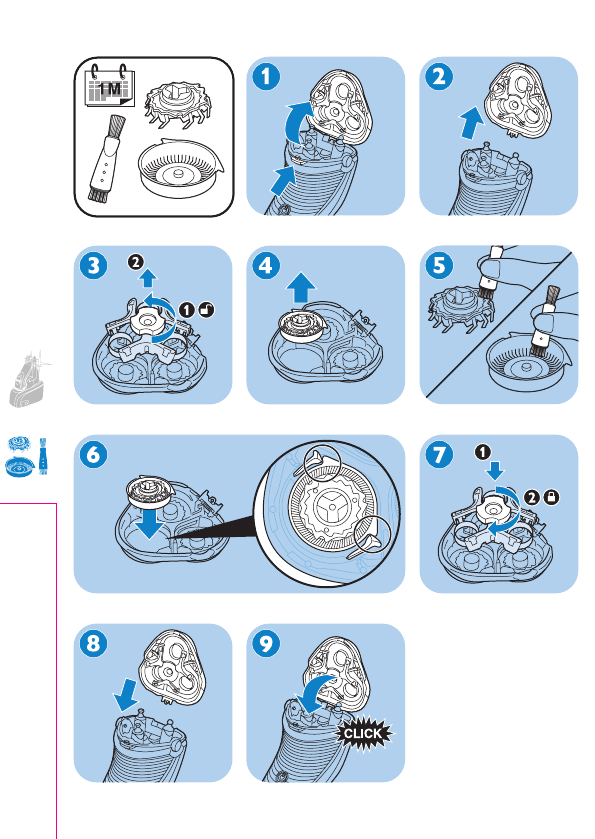 1M

1

2

3
2
1

4

5

6

7
1
2

8

9
CLICK