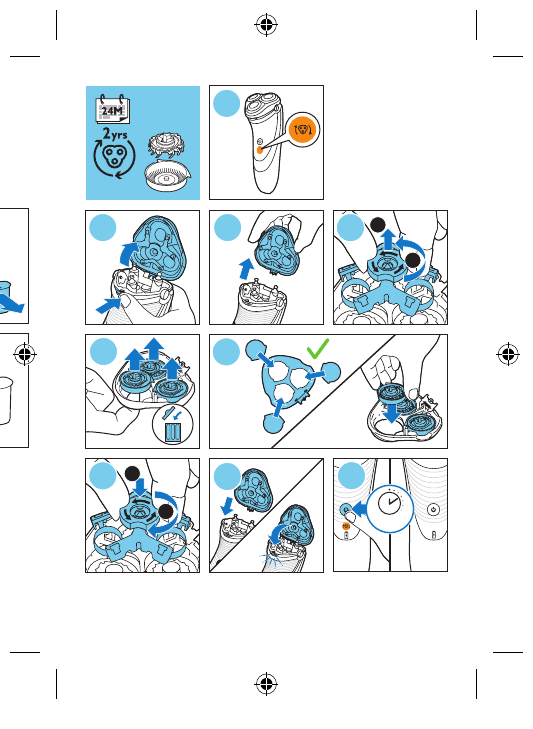 24M

2yrs