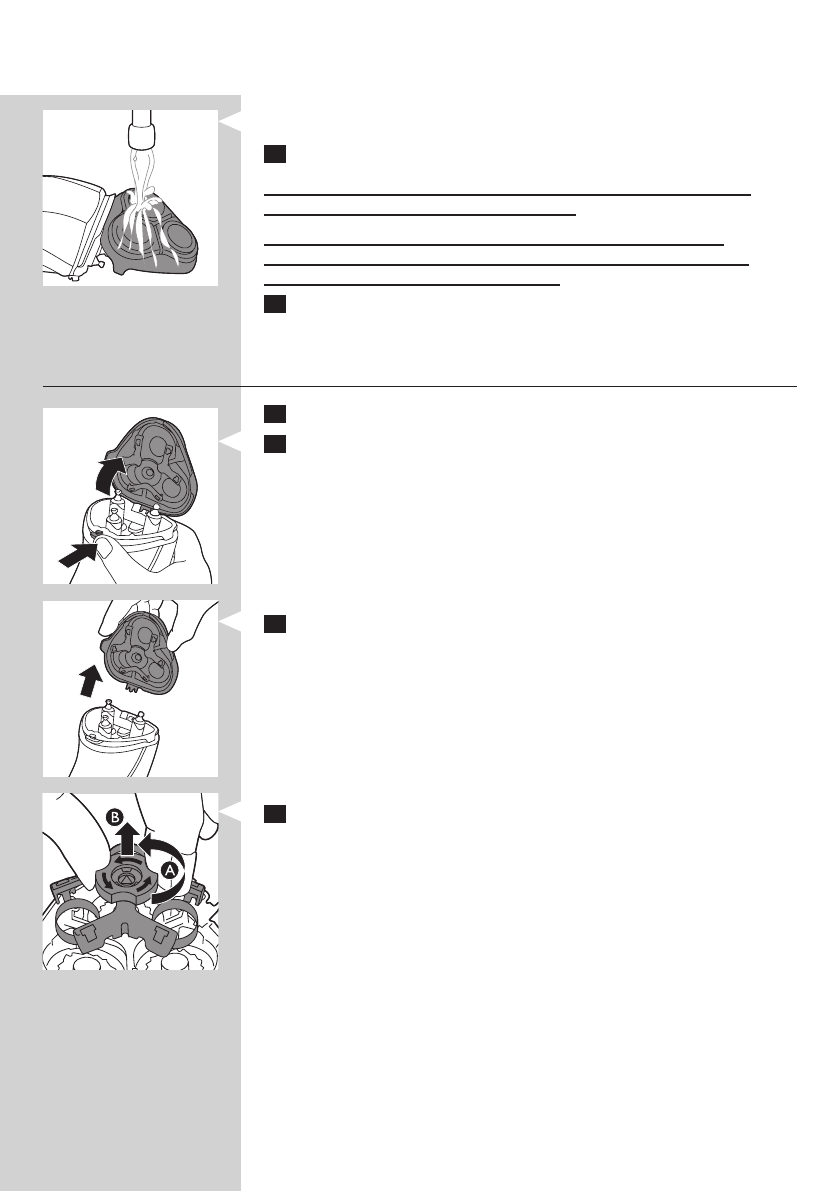 B

A