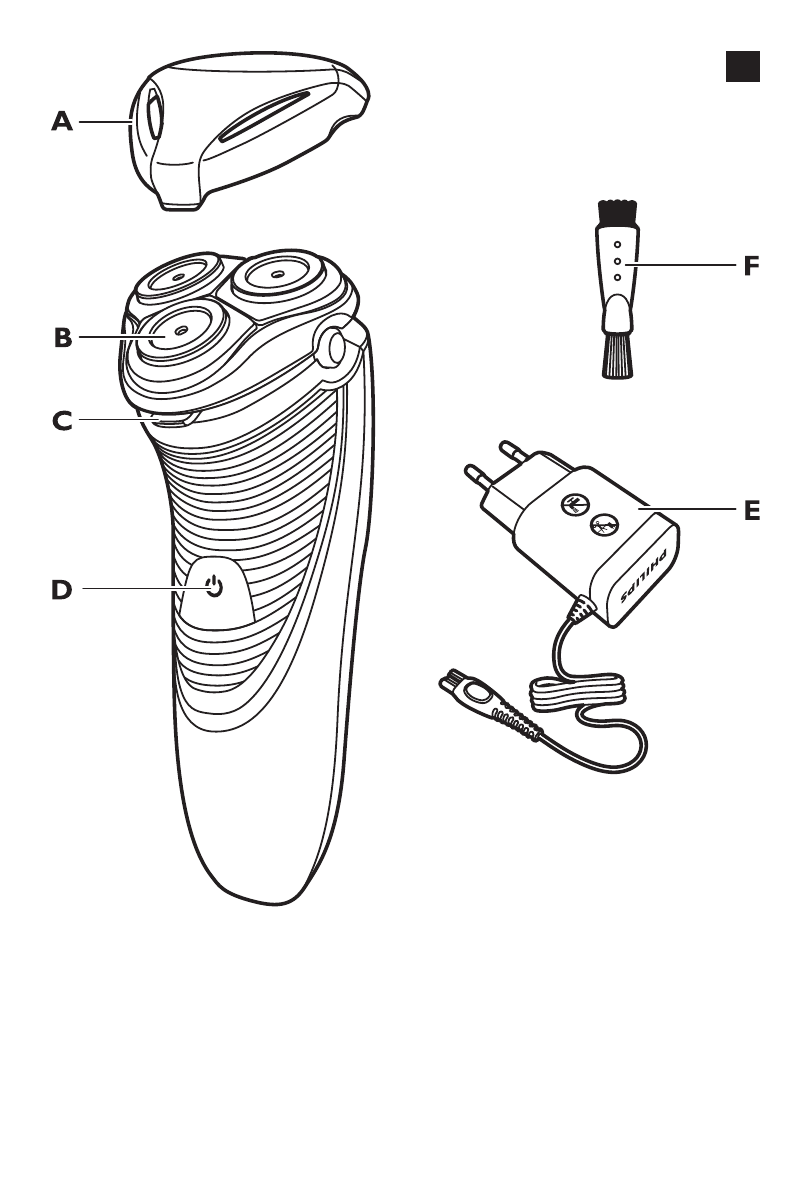 A

B

C

D

F

E

PHILIPS