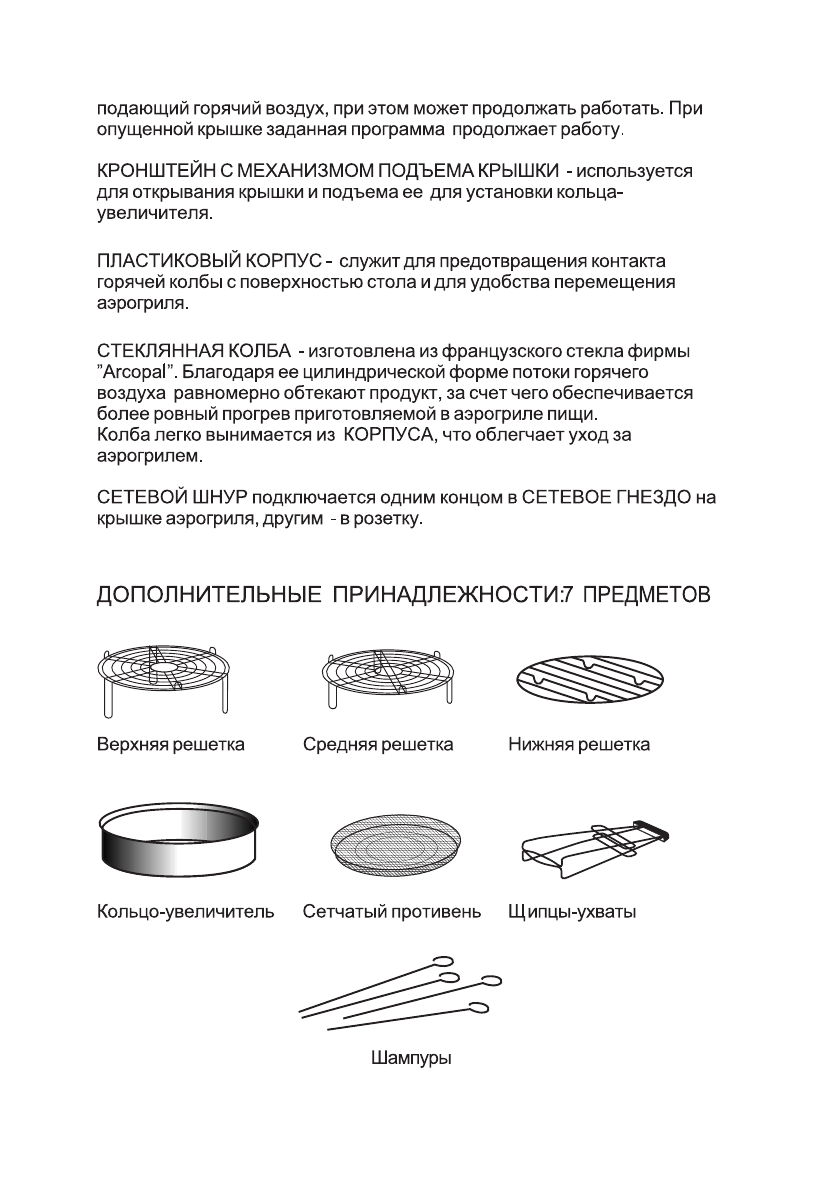 подающий горячий воздух, при этом может продолжать работать. При опущенной крышке заданная программа продолжает работу.

КРОНШТЕЙН С МЕХАНИЗМОМ ПОДЪЕМА КРЫШКИ - используется для открывания крышки и подъема ее для установки кольца-увеличителя.

ПЛАСТИКОВЫЙ КОРПУС - служит для предотвращения контакта горячей колбы с поверхностью стола и для удобства перемещения аэрогриля.

СТЕКЛЯННАЯ КОЛБА - изготовлена из французского стекла фирмы "Arcopal". Благодаря ее цилиндрической форме потоки горячего воздуха равномерно обтекают продукт, за счет чего обеспечивается более ровный прогрев приготовляемой в аэрогриле пищи.
Колба легко вынимается из КОРПУСА, что облегчает уход за аэрогрилем.

СЕТЕВОЙ ШНУР подключается одним концом в СЕТЕВОЕ ГНЕЗДО на крышке аэрогриля, другим - в розетку.

ДОПОЛНИТЕЛЬНЫЕ ПРИНАДЛЕЖНОСТИ:7 ПРЕДМЕТОВ

Верхняя решетка

Средняя решетка

Нижняя решетка

Кольцо-увеличитель

Сетчатый противень

Щипцы-ухваты

Шампуры