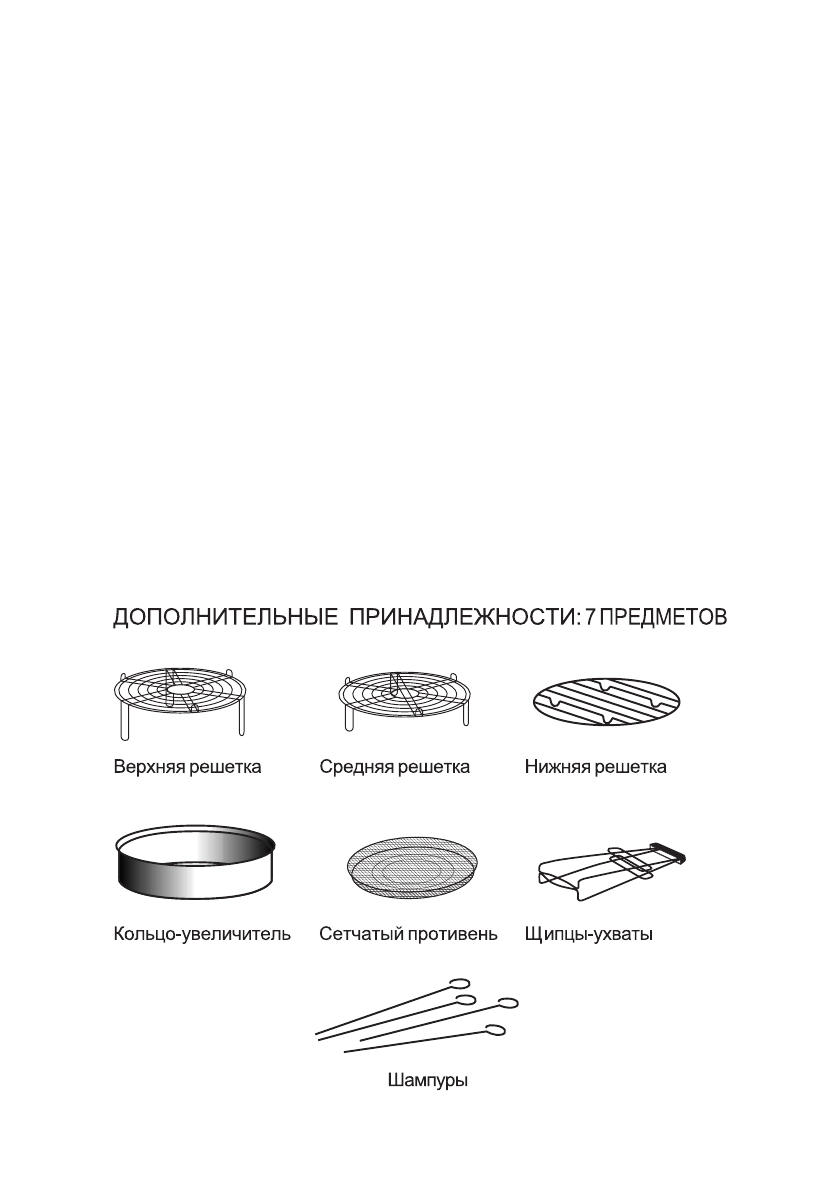 ДОПОЛНИТЕЛЬНЫЕ ПРИНАДЛЕЖНОСТИ: 7 ПРЕДМЕТОВ

Верхняя решетка

Средняя решетка

Нижняя решетка

Кольцо-увеличитель

Сетчатый противень

Щипцы-ухваты

Шампуры