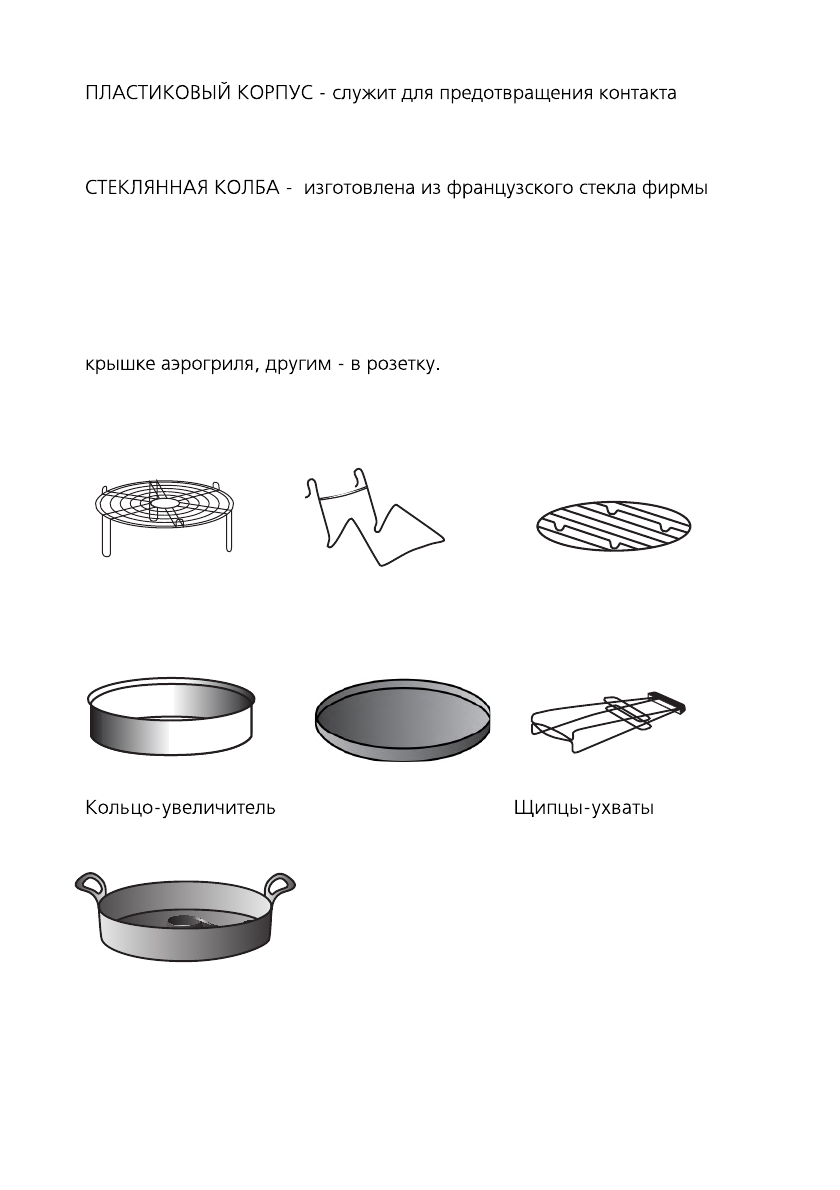 ПЛАСТИКОВЫЙ КОРПУС - служит для предотвращения контакта

СТЕКЛЯННАЯ КОЛБА - изготовлена из французского стекла фирмы

крышке аэрогриля, другим - в розетку.

Кольцо-увеличитель

Щипцы-ухваты