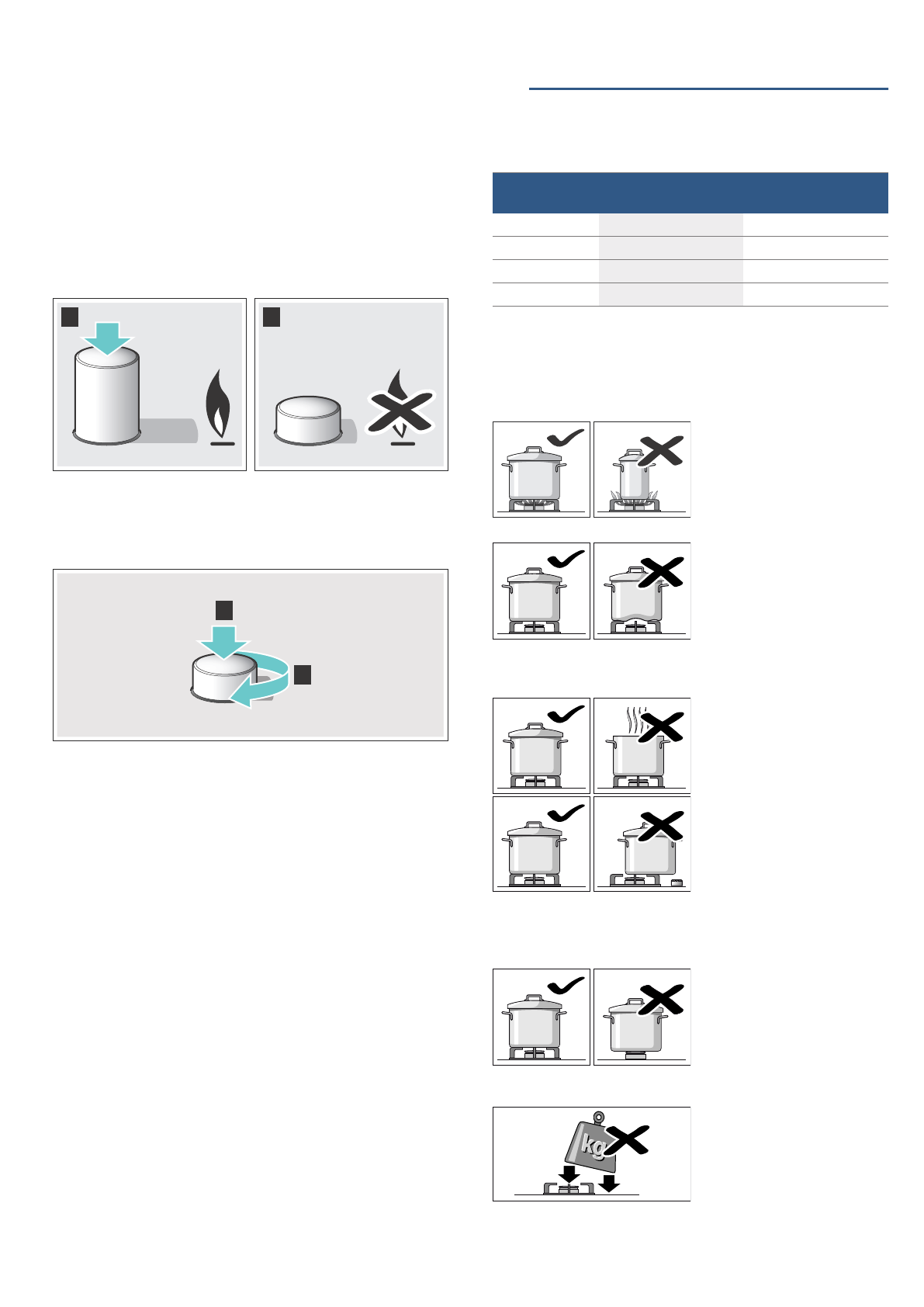 kg