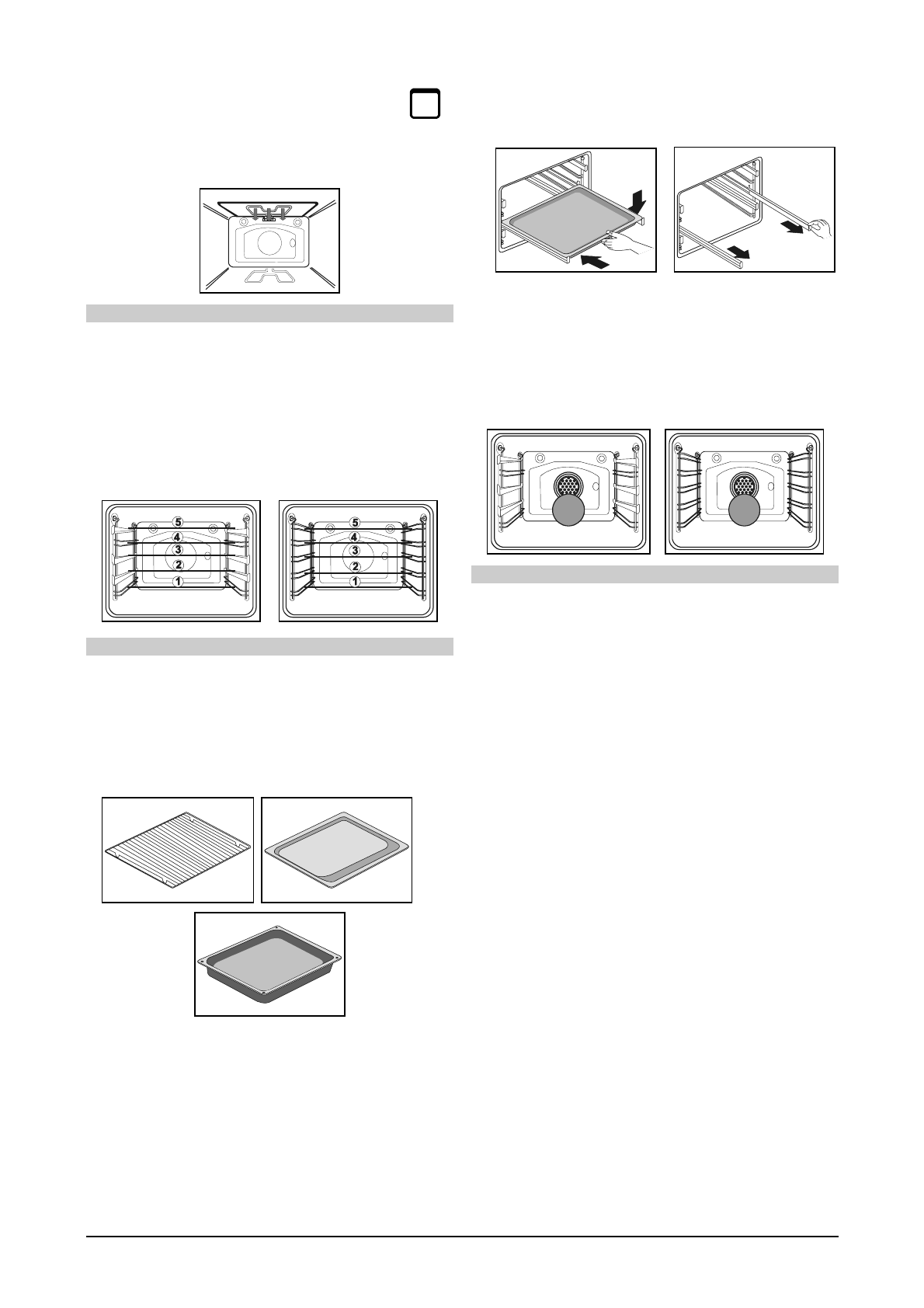 5
4
3
2
1

5
4
3
2
1