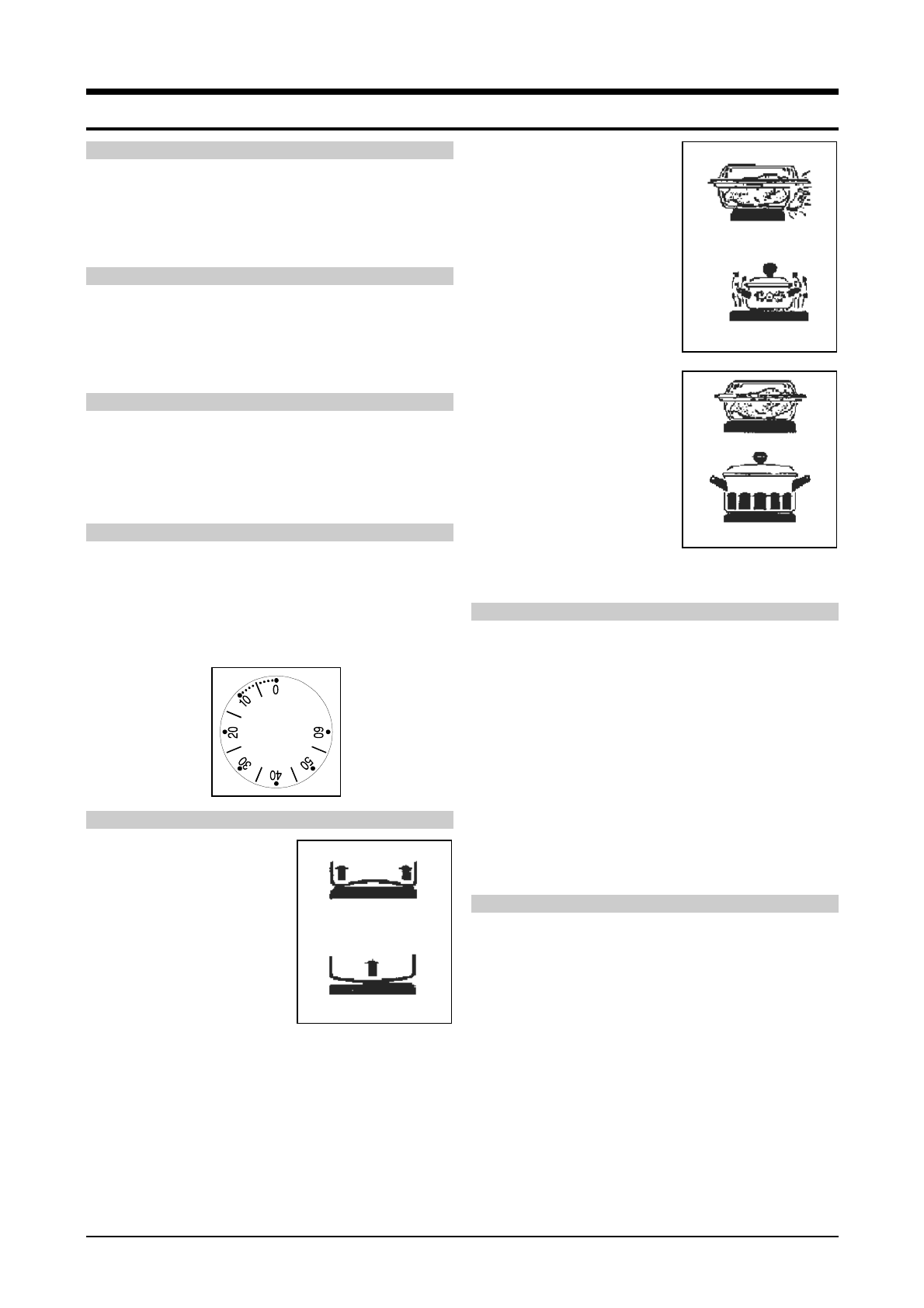 0
10
20
30
40
50
60