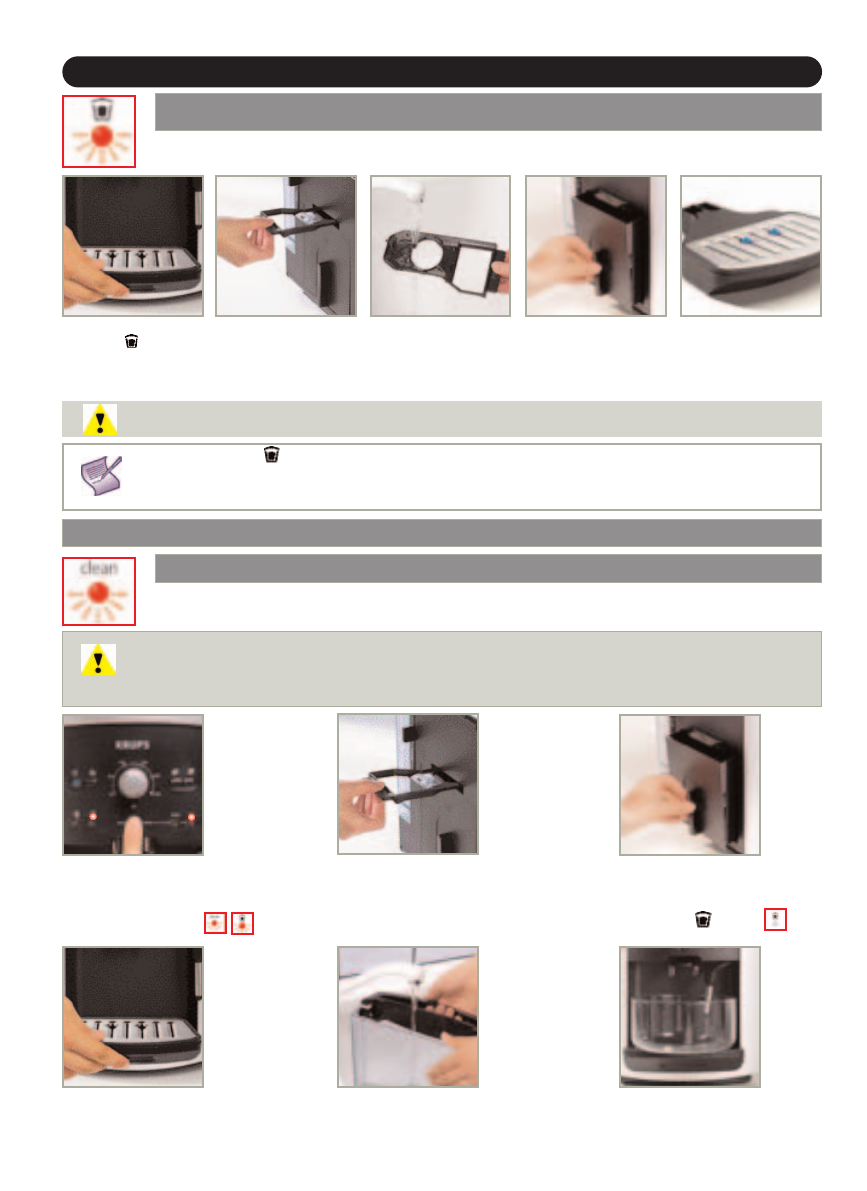 clean

KRUPS