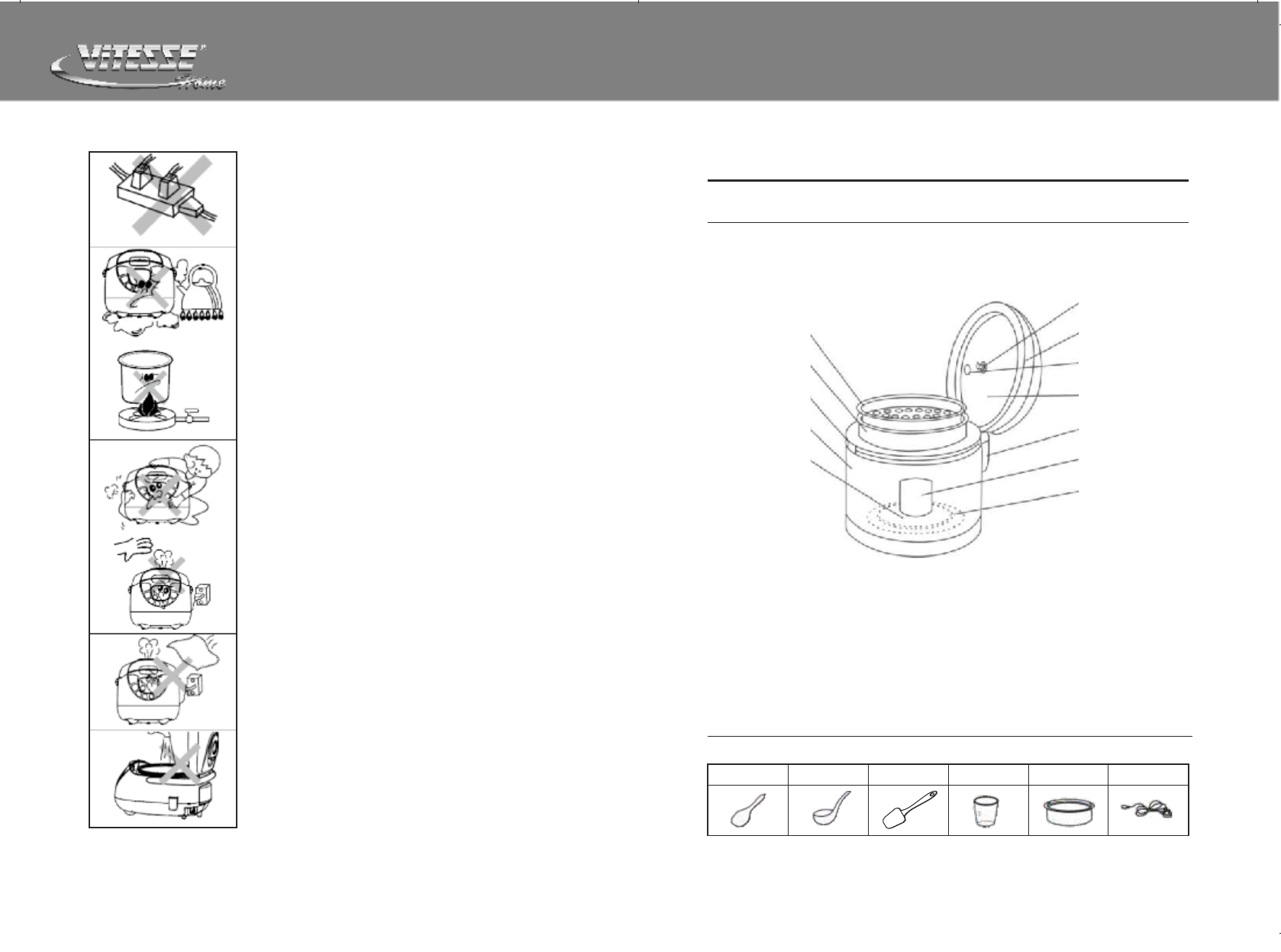 VITESSE Home