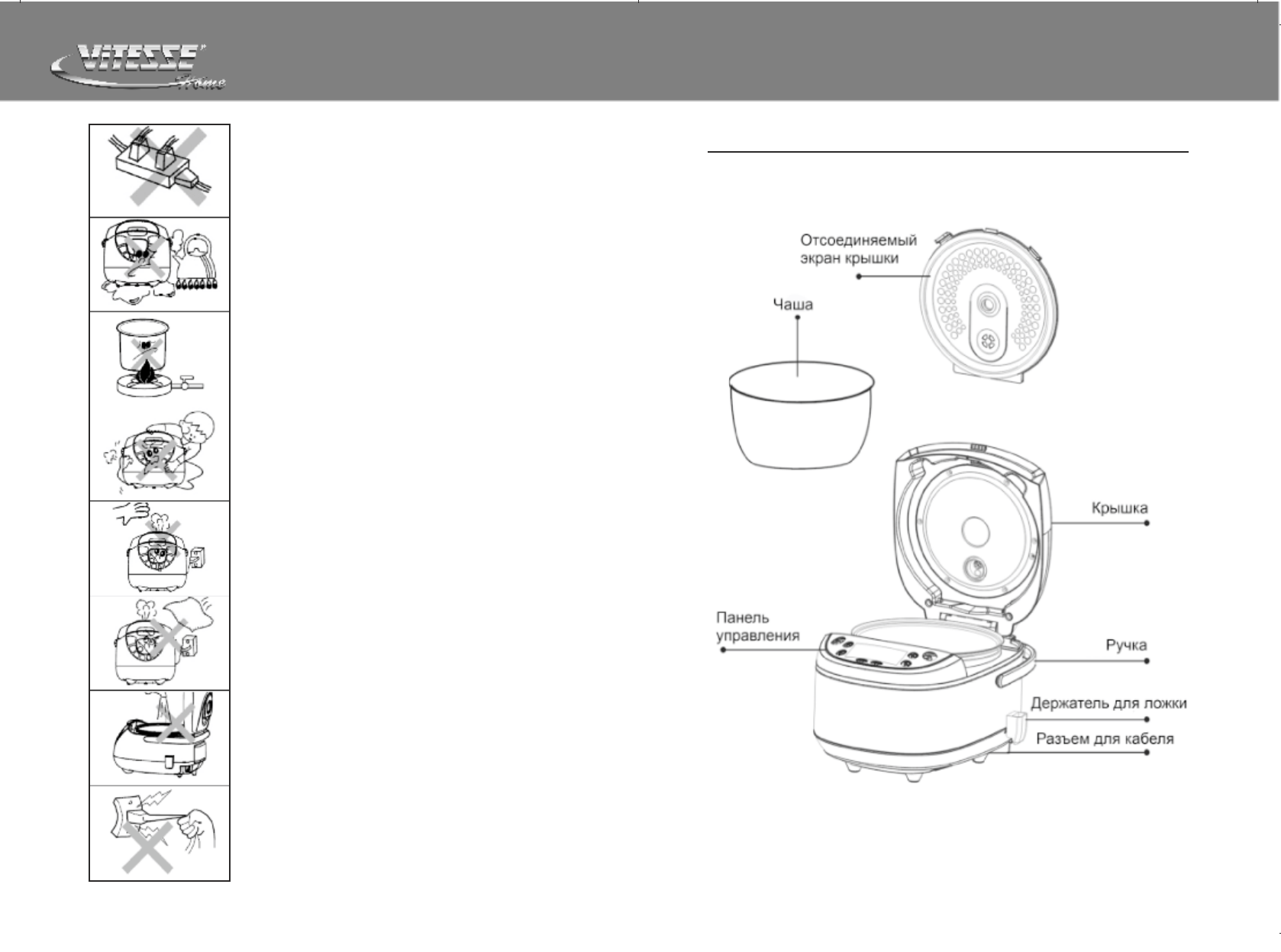 VITESSE Home

Отсоединяемый экран крышки

Чаша

Крышка

Панель управления

Ручка

Держатель для ложки

Разъем для кабеля