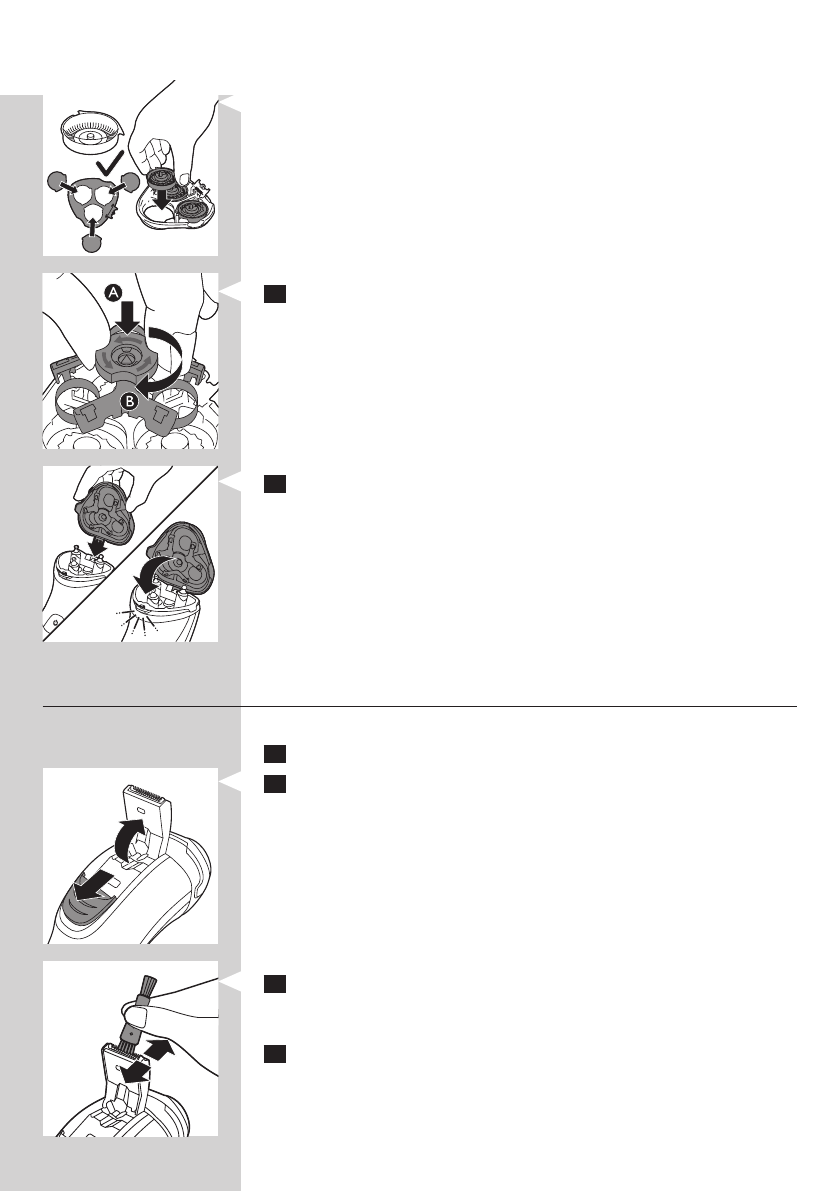 A

B