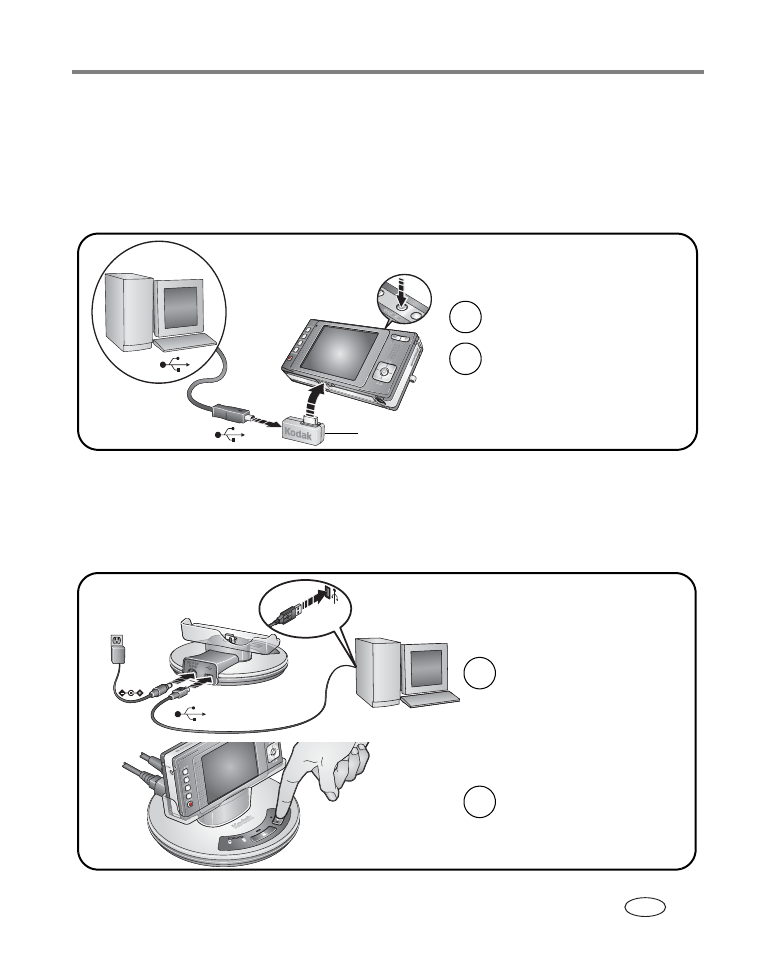 Kodak

Kodak