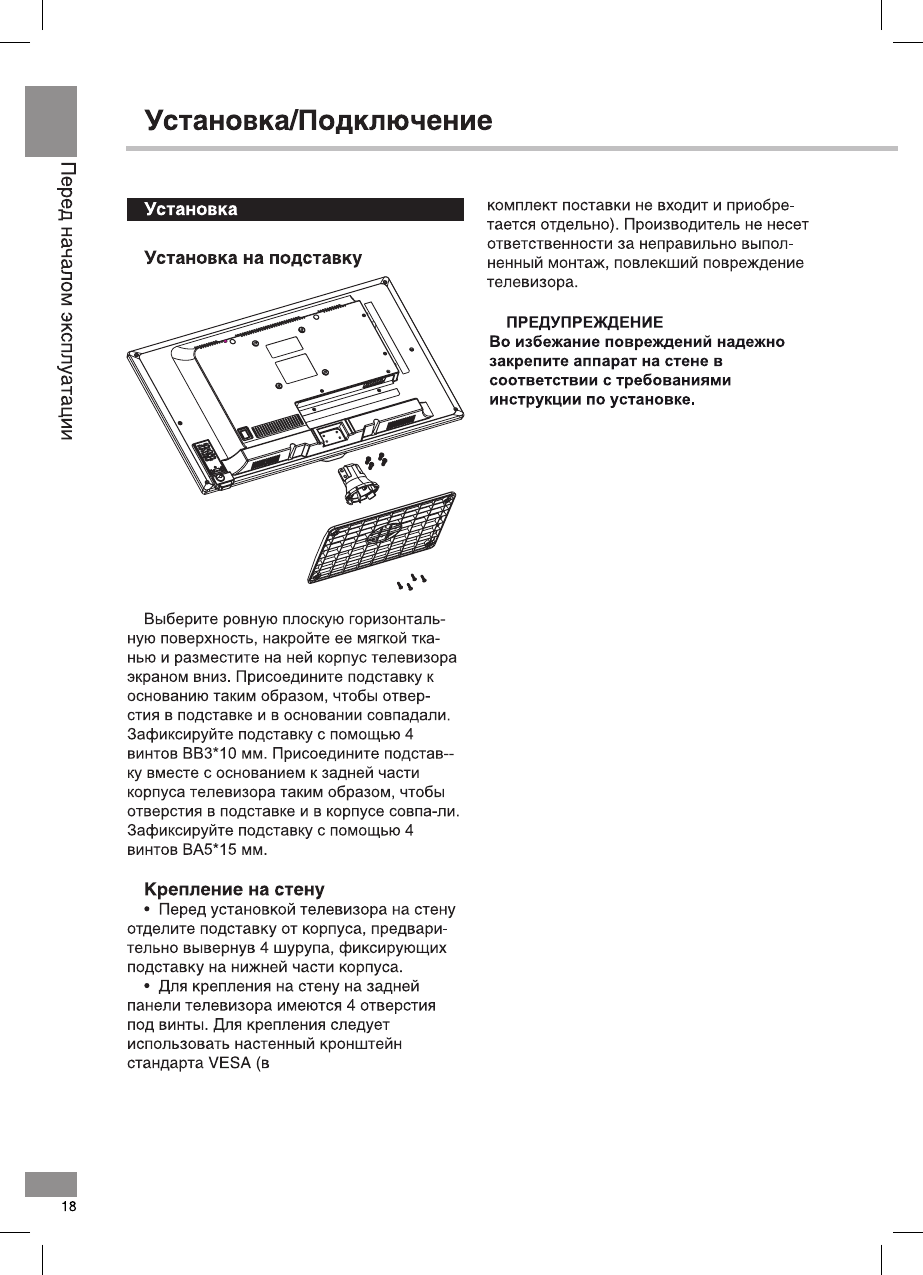 Перед началом эксплуатации

Установка/Подключение

Установка

Установка на подставку

Выберите ровную плоскую горизонтальную поверхность, накройте ее мягкой тканью и разместите на ней корпус телевизора экраном вниз. Присоедините подставку к основанию таким образом, чтобы отверстия в подставке и в основании совпадали. Зафиксируйте подставку с помощью 4 винтов BB3*10 мм. Присоедините подстав--ку вместе с основанием к задней части корпуса телевизора таким образом, чтобы отверстия в подставке и в корпусе совпа-ли. Зафиксируйте подставку с помощью 4 винтов BA5*15 мм.

Крепление на стену

• Перед установкой телевизора на стену отделите подставку от корпуса, предварительно вывернув 4 шурупа, фиксирующих подставку на нижней части корпуса.

• Для крепления на стену на задней панели телевизора имеются 4 отверстия под винты. Для крепления следует использовать настенный кронштейн стандарта VESA (в комплект поставки не входит и приобретается отдельно). Производитель не несет ответственности за неправильно выполненный монтаж, повлекший повреждение телевизора.

ПРЕДУПРЕЖДЕНИЕ
Во избежание повреждений надежно закрепите аппарат на стене в соответствии с требованиями инструкции по установке.

18