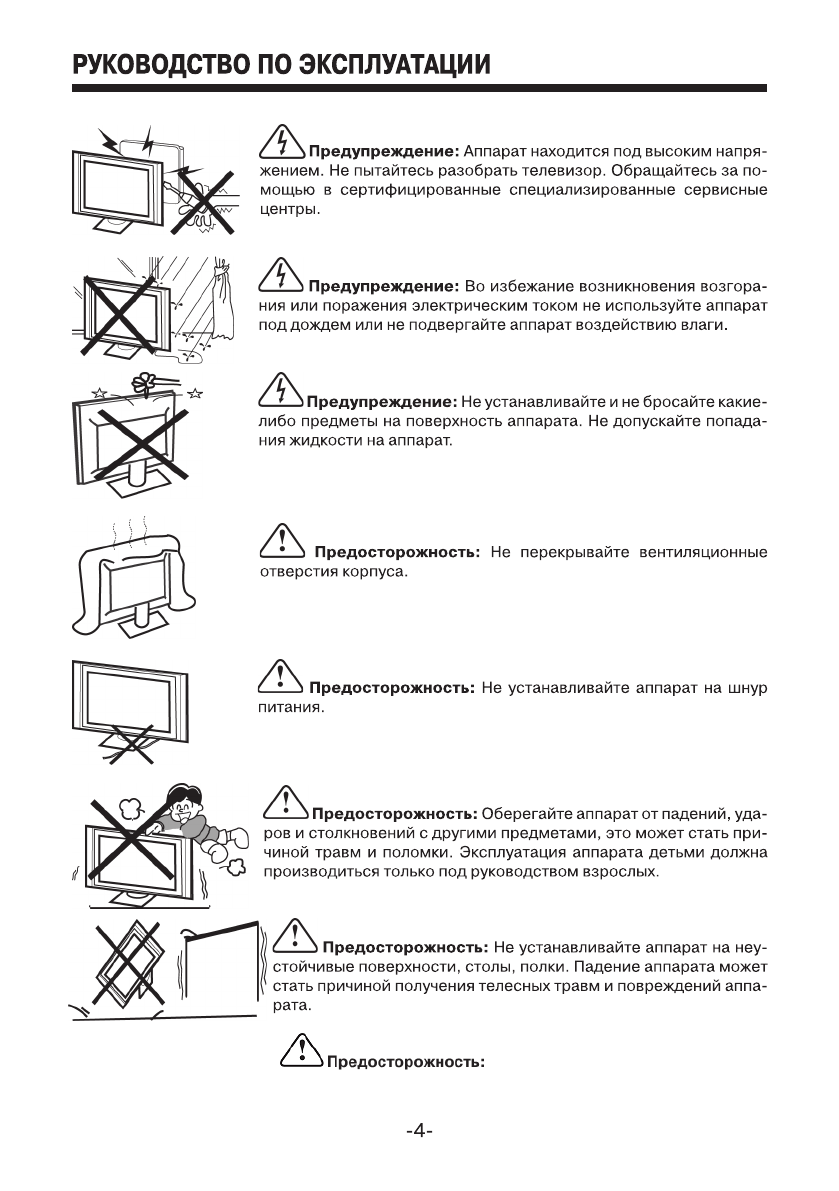 РУКОВОДСТВО ПО ЭКСПЛУАТАЦИИ

Предупреждение: Аппарат находится под высоким напряжением. Не пытайтесь разобрать телевизор. Обращайтесь за помощью в сертифицированные специализированные сервисные центры.

Предупреждение: Во избежание возникновения возгорания или поражения электрическим током не используйте аппарат под дождем или не подвергайте аппарат воздействию влаги.

Предупреждение: Не устанавливайте и не бросайте какие-либо предметы на поверхность аппарата. Не допускайте попадания жидкости на аппарат.

Предосторожность: Не перекрывайте вентиляционные отверстия корпуса.

Предосторожность: Не устанавливайте аппарат на шнур питания.

Предосторожность: Оберегайте аппарат от падений, ударов и столкновений с другими предметами, это может стать причиной травм и поломки. Эксплуатация аппарата детьми должна производиться только под руководством взрослых.

Предосторожность: Не устанавливайте аппарат на неустойчивые поверхности, столы, полки. Падение аппарата может стать причиной получения телесных травм и повреждений аппарата.

Предосторожность:

-4-