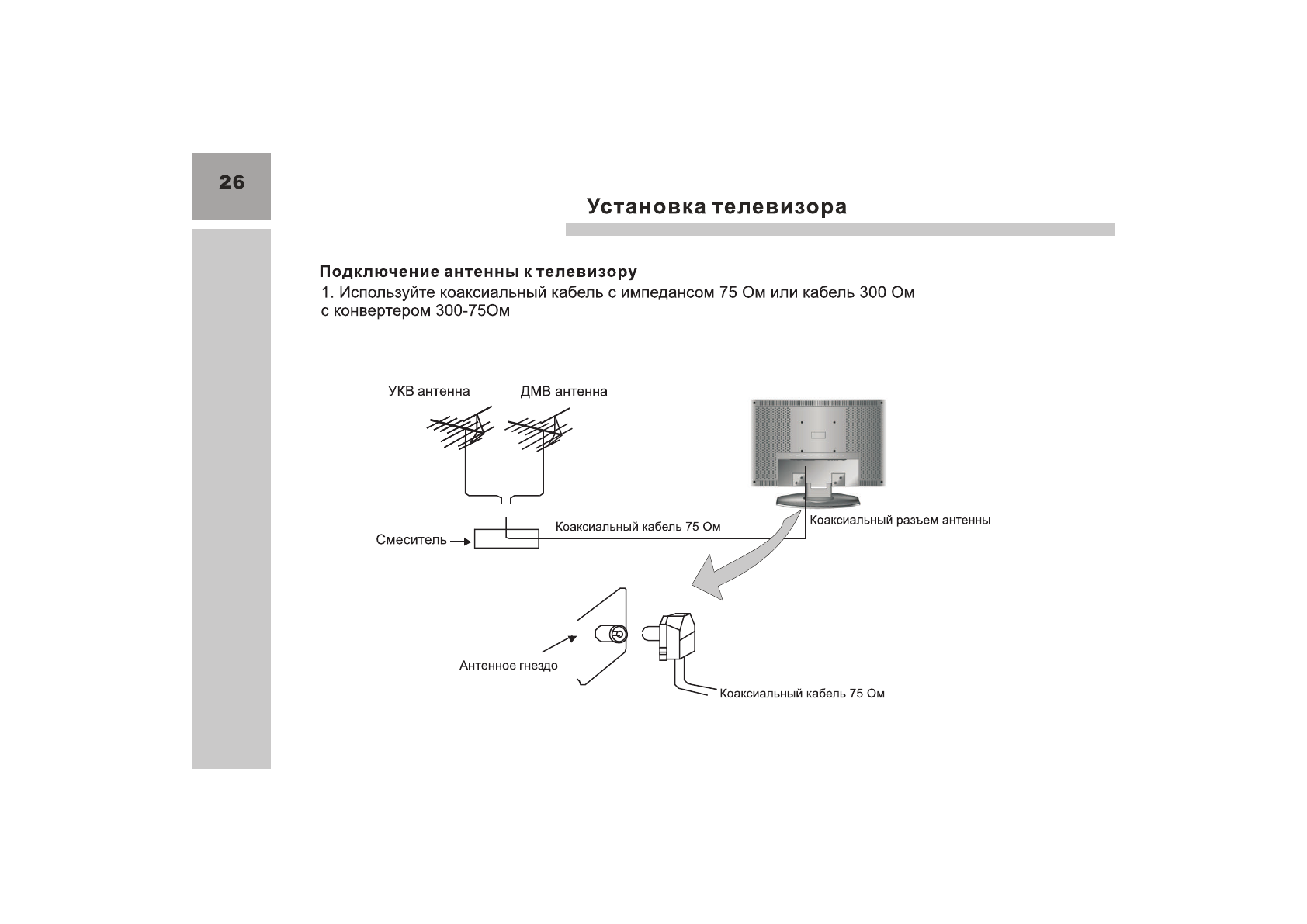 26

Установка телевизора

Подключение антенны к телевизору
1. Используйте коаксиальный кабель с импедансом 75 Ом или кабель 300 Ом с конвертером 300-75Ом

УКВ антенна
ДМВ антенна
Смеситель
Коаксиальный кабель 75 Ом
Коаксиальный разъем антенны
Антенное гнездо
Коаксиальный кабель 75 Ом