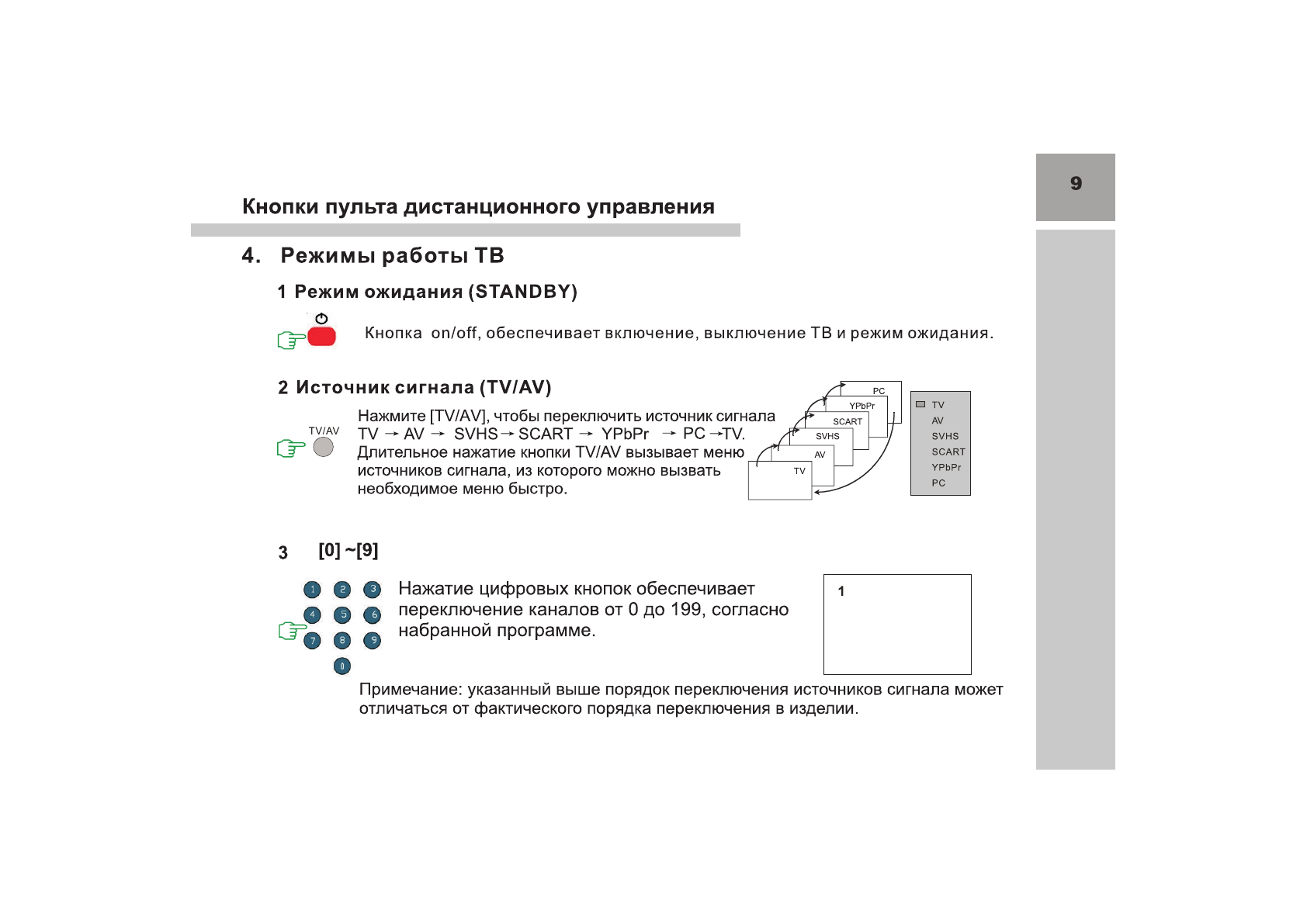 9

Кнопки пульта дистанционного управления

4. Режимы работы ТВ

1 Режим ожидания (STANDBY)

Кнопка on/off, обеспечивает включение, выключение ТВ и режим ожидания.

2 Источник сигнала (TV/AV)

TV/AV

Нажмите [TV/AV], чтобы переключить источник сигнала TV → AV → SVHS → SCART → YPbPr → PC → TV. Длительное нажатие кнопки TV/AV вызывает меню источников сигнала, из которого можно вызвать необходимое меню быстро.

PC
YPbPr
SCART
SVHS
AV
TV

TV
AV
SVHS
SCART
YPbPr
PC

3 [0] ~[9]

1 2 3
4 5 6
7 8 9
0

Нажатие цифровых кнопок обеспечивает переключение каналов от 0 до 199, согласно набранной программе.

1

Примечание: указанный выше порядок переключения источников сигнала может отличаться от фактического порядка переключения в изделии.