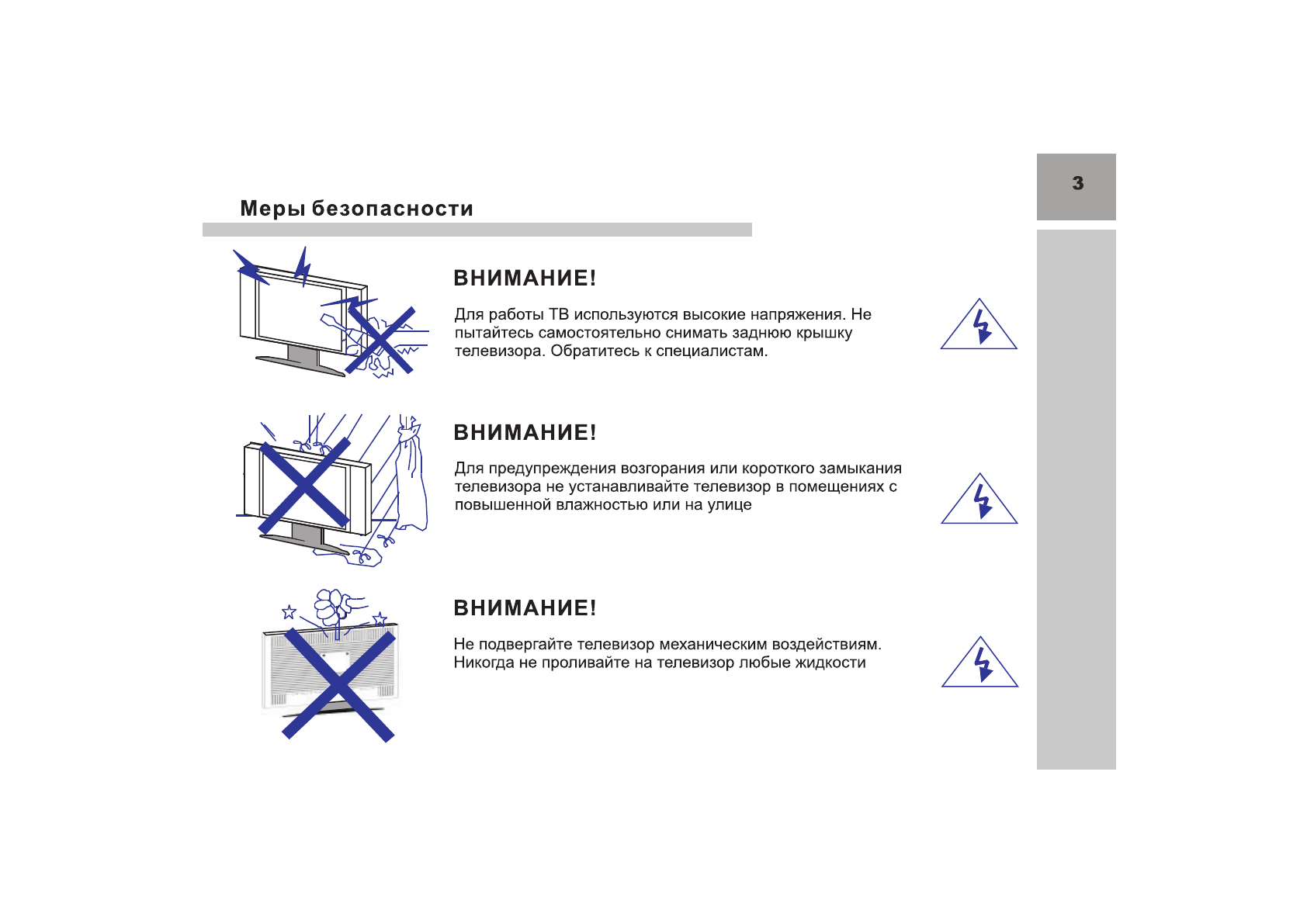 3

Меры безопасности

ВНИМАНИЕ!

Для работы ТВ используются высокие напряжения. Не пытайтесь самостоятельно снимать заднюю крышку телевизора. Обратитесь к специалистам.

ВНИМАНИЕ!

Для предупреждения возгорания или короткого замыкания телевизора не устанавливайте телевизор в помещениях с повышенной влажностью или на улице

ВНИМАНИЕ!

Не подвергайте телевизор механическим воздействиям. Никогда не проливайте на телевизор любые жидкости