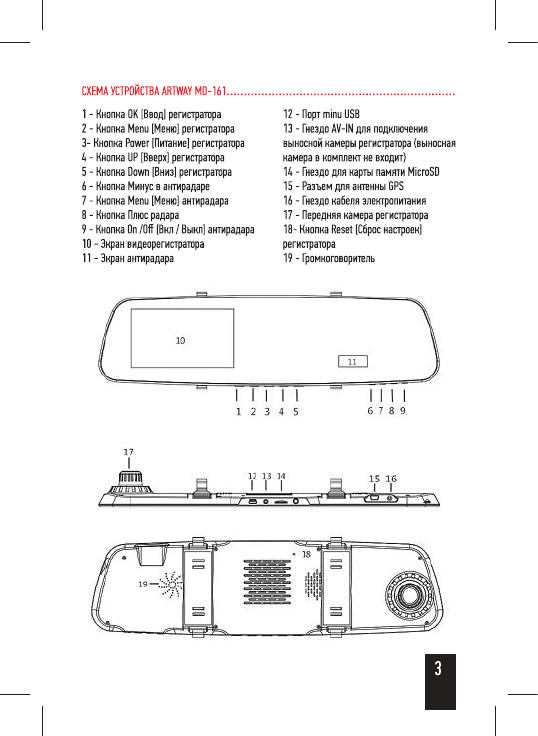 СХЕМА УСТРОЙСТВА ARTWAY MD-161................................................................

1 - Кнопка OK (Ввод) регистратора
2 - Кнопка Menu (Меню) регистратора
3- Кнопка Power (Питание) регистратора
4 - Кнопка UP (Вверх) регистратора
5 - Кнопка Down (Вниз) регистратора
6 - Кнопка Минус в антирадаре
7 - Кнопка Menu (Меню) антирадара
8 - Кнопка Плюс радара
9 - Кнопка On /Off (Вкл / Выкл) антирадара
10 - Экран видеорегистратора
11 - Экран антирадара

12 - Порт minu USB
13 - Гнездо AV-IN для подключения выносной камеры регистратора (выносная камера в комплект не входит)
14 - Гнездо для карты памяти MicroSD
15 - Разъем для антенны GPS
16 - Гнездо кабеля электропитания
17 - Передняя камера регистратора
18- Кнопка Reset (Сброс настроек) регистратора
19 - Громкоговоритель

10
11
1 2 3 4 5
6 7 8 9
17
12 13 14
15 16
18
19

3