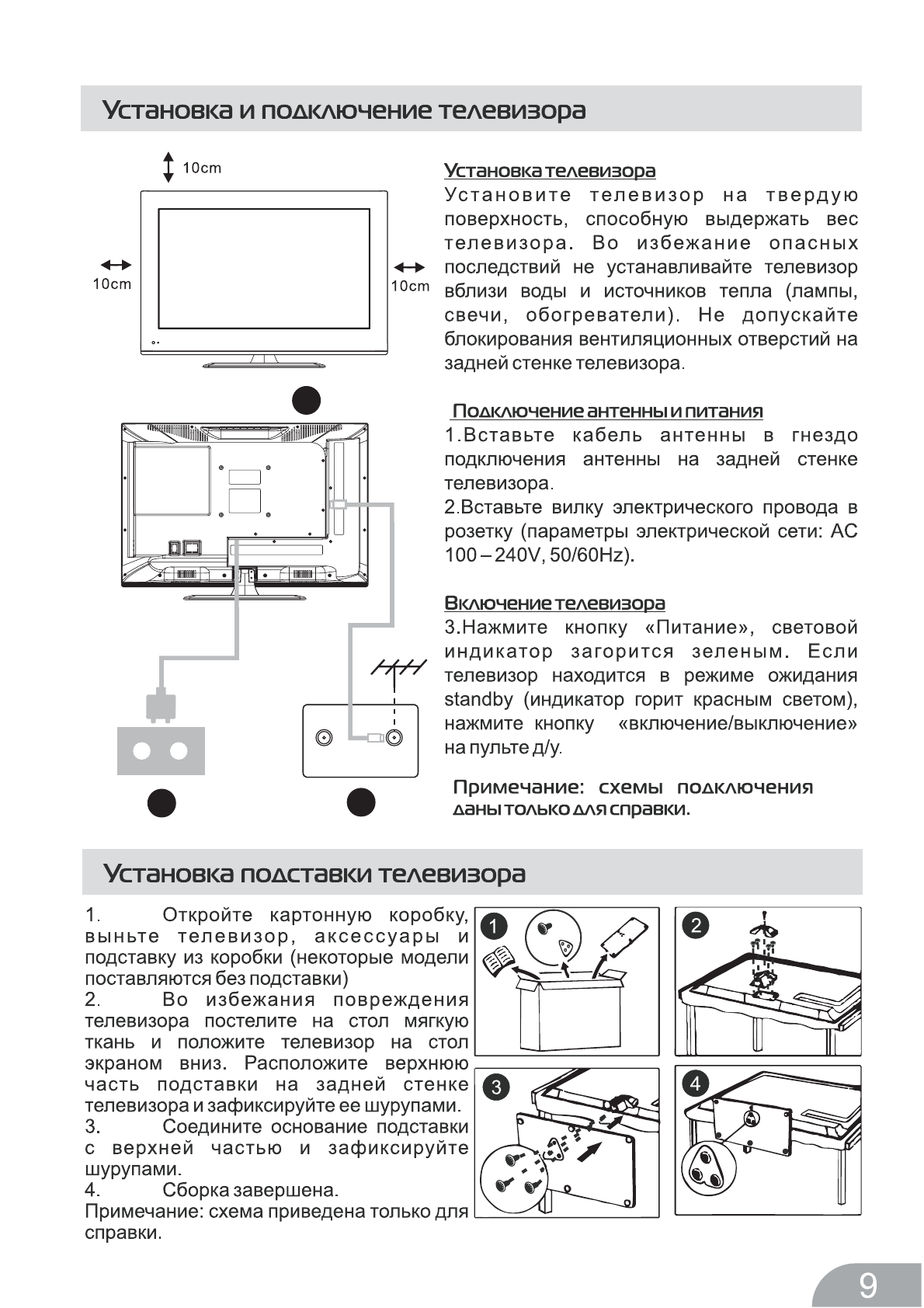 Установка и подключение телевизора

10cm

10cm

10cm

Установка телевизора
Установите телевизор на твердую поверхность, способную выдержать вес телевизора. Во избежание опасных последствий не устанавливайте телевизор вблизи воды и источников тепла (лампы, свечи, обогреватели). Не допускайте блокирования вентиляционных отверстий на задней стенке телевизора.

Подключение антенны и питания
1.Вставьте кабель антенны в гнездо подключения антенны на задней стенке телевизора.
2.Вставьте вилку электрического провода в розетку (параметры электрической сети: AC 100 – 240V, 50/60Hz).

Включение телевизора
3.Нажмите кнопку «Питание», световой индикатор загорится зеленым. Если телевизор находится в режиме ожидания standby (индикатор горит красным светом), нажмите кнопку «включение/выключение» на пульте д/у.

Примечание: схемы подключения даны только для справки.

Установка подставки телевизора

1. Откройте картонную коробку, выньте телевизор, аксессуары и подставку из коробки (некоторые модели поставляются без подставки)
2. Во избежания повреждения телевизора постелите на стол мягкую ткань и положите телевизор на стол экраном вниз. Расположите верхнюю часть подставки на задней стенке телевизора и зафиксируйте ее шурупами.
3. Соедините основание подставки с верхней частью и зафиксируйте шурупами.
4. Сборка завершена.
Примечание: схема приведена только для справки.

1

2

3

4

9