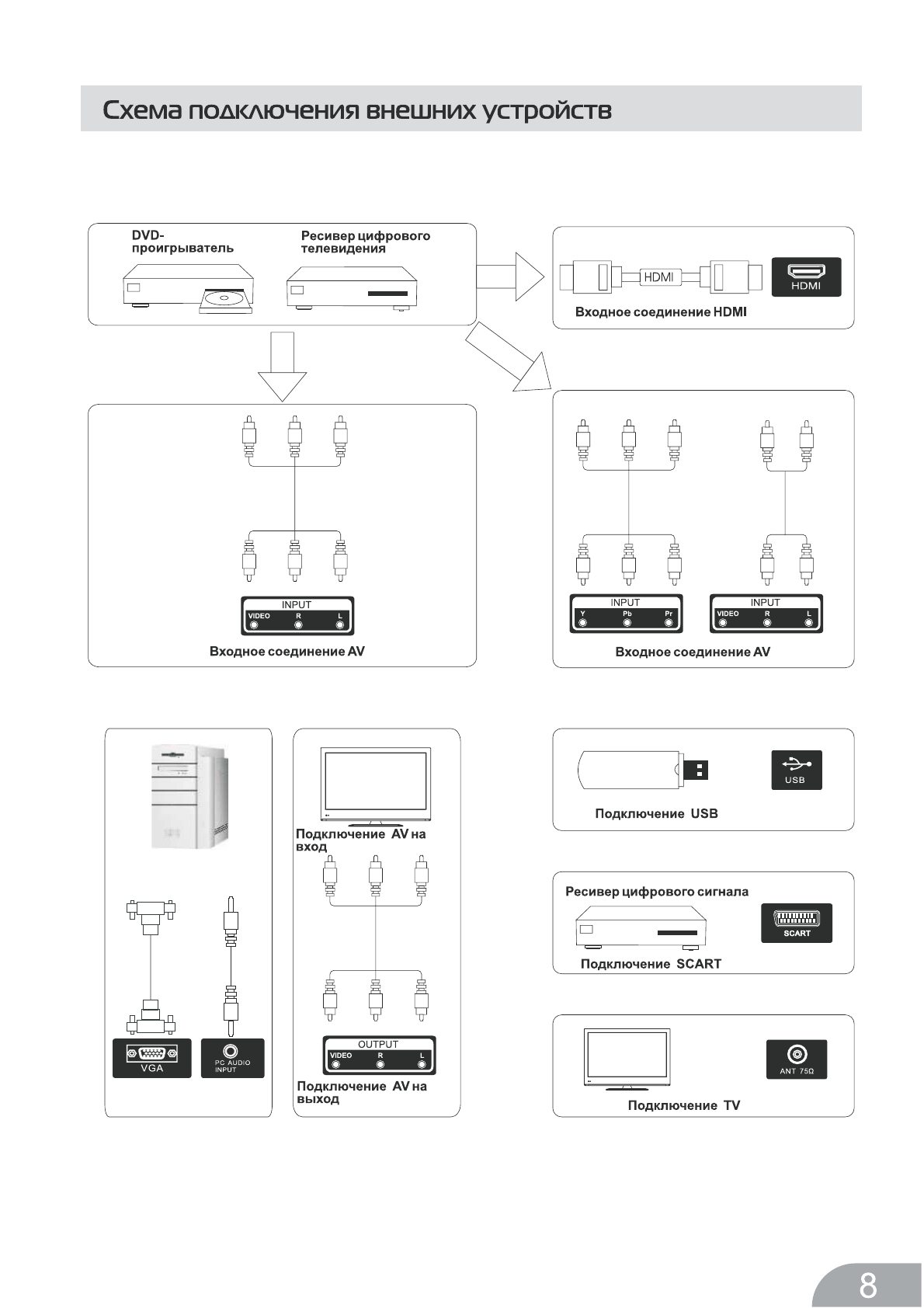 Схема подключения внешних устройств

DVD-проигрыватель

Ресивер цифрового телевидения

HDMI

HDMI

Входное соединение HDMI

INPUT
VIDEO R L

Входное соединение AV

INPUT
Y Pb Pr

INPUT
VIDEO R L

Входное соединение AV

VGA

PC AUDIO INPUT

Подключение AV на вход

OUTPUT
VIDEO R L

Подключение AV на выход

USB

Подключение USB

Ресивер цифрового сигнала

SCART

Подключение SCART

ANT 75Ω

Подключение TV

8