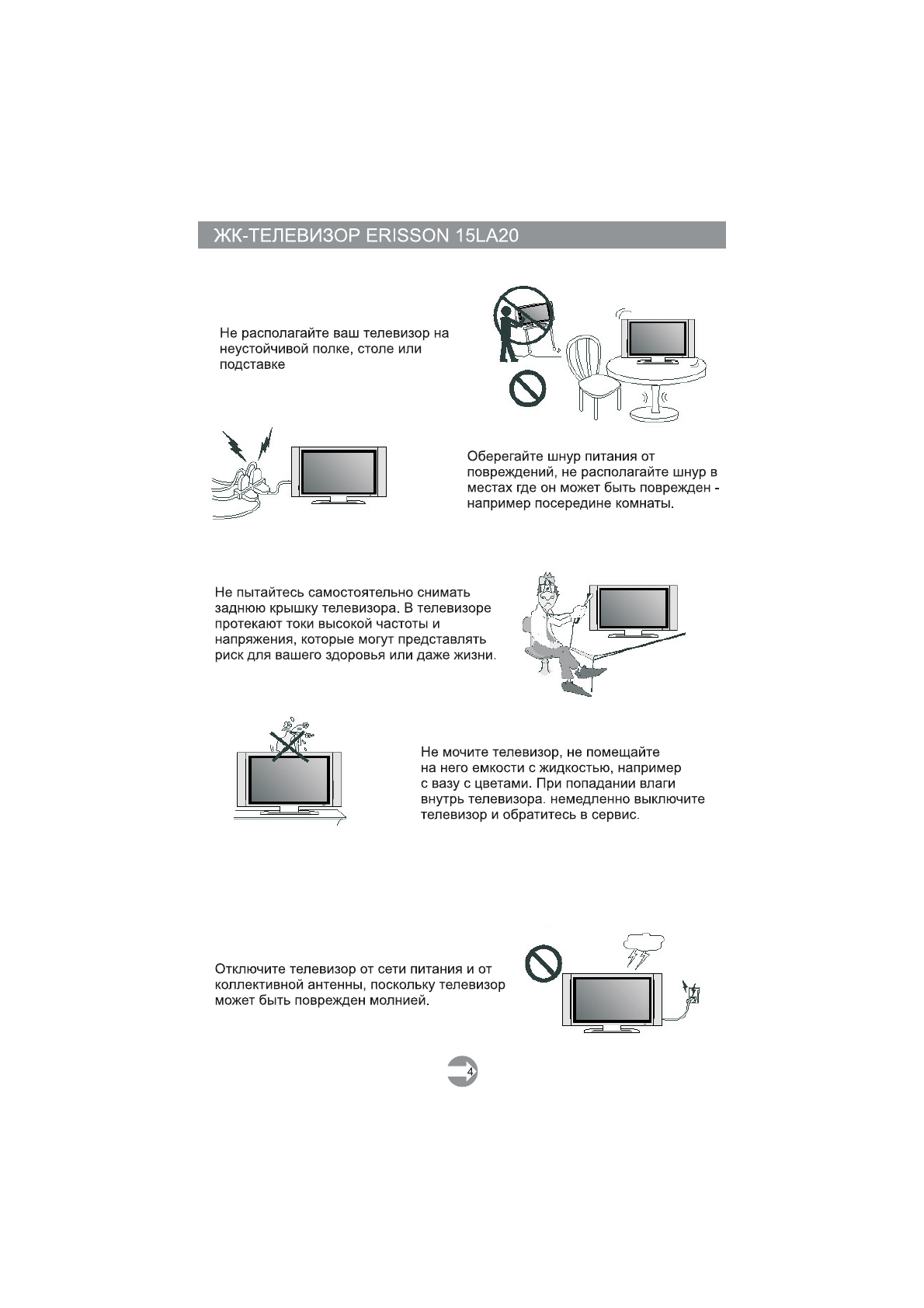 ЖК-ТЕЛЕВИЗОР ERISSON 15LA20

Не располагайте ваш телевизор на неустойчивой полке, столе или подставке

Оберегайте шнур питания от повреждений, не располагайте шнур в местах где он может быть поврежден - например посередине комнаты.

Не пытайтесь самостоятельно снимать заднюю крышку телевизора. В телевизоре протекают токи высокой частоты и напряжения, которые могут представлять риск для вашего здоровья или даже жизни.

Не мочите телевизор, не помещайте на него емкости с жидкостью, например с вазу с цветами. При попадании влаги внутрь телевизора. немедленно выключите телевизор и обратитесь в сервис.

Отключите телевизор от сети питания и от коллективной антенны, поскольку телевизор может быть поврежден молнией.

4