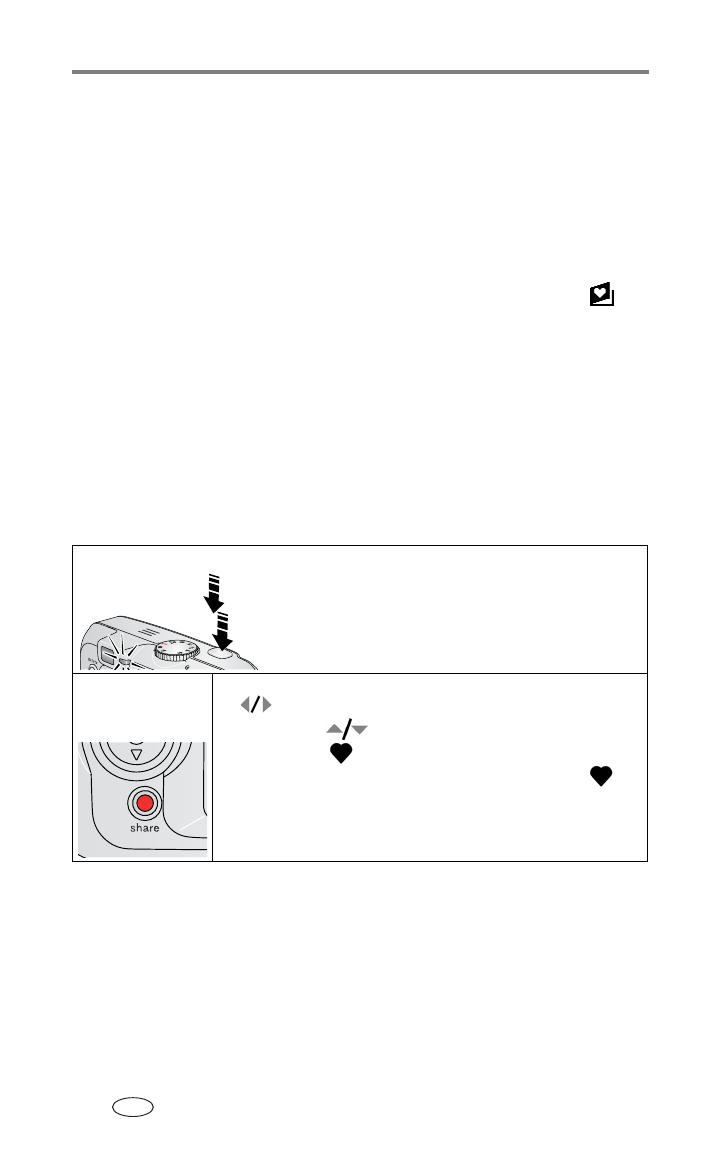 share