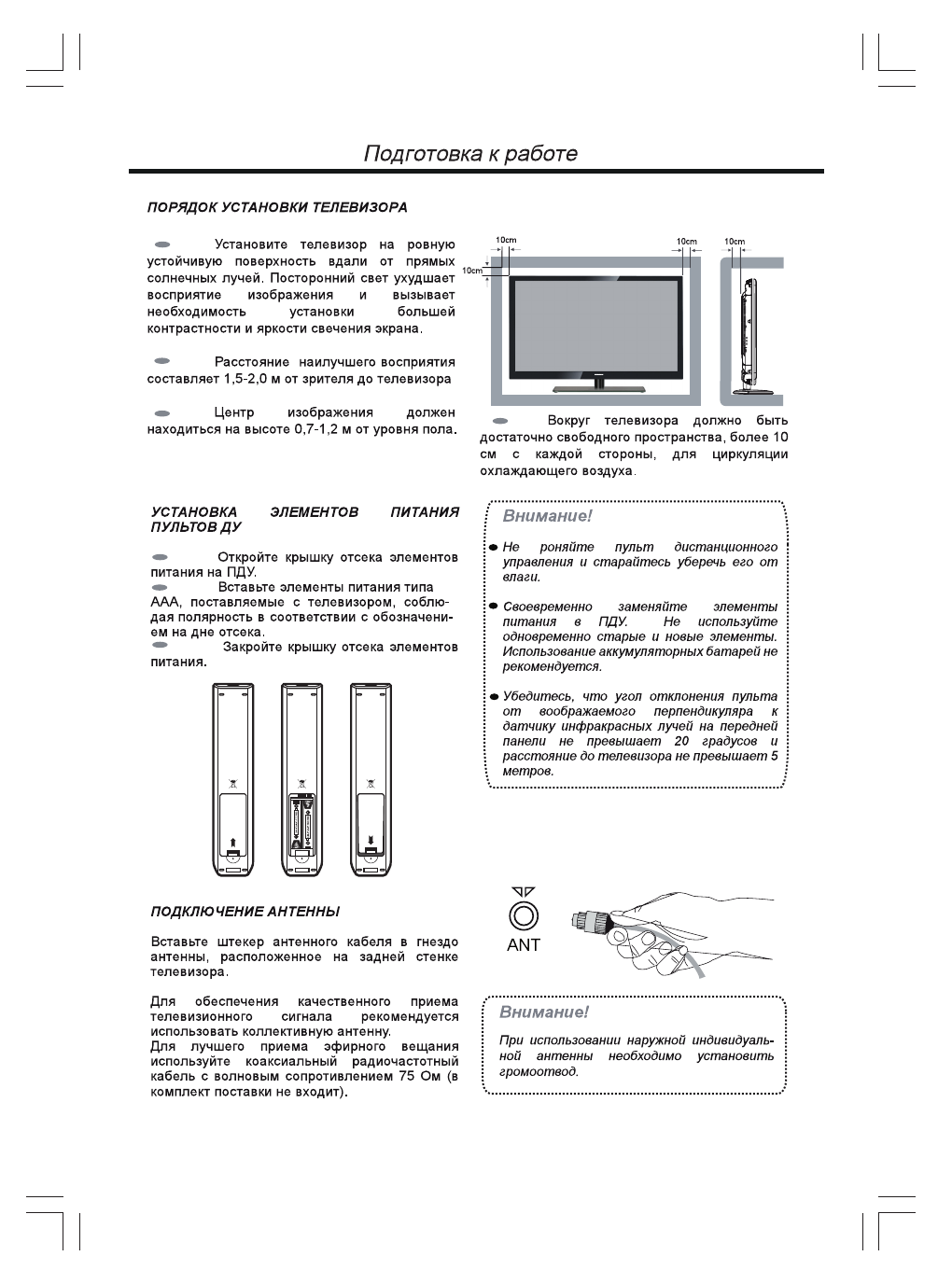 Подготовка к работе

ПОРЯДОК УСТАНОВКИ ТЕЛЕВИЗОРА

Установите телевизор на ровную устойчивую поверхность вдали от прямых солнечных лучей. Посторонний свет ухудшает восприятие изображения и вызывает необходимость установки большей контрастности и яркости свечения экрана.

Расстояние наилучшего восприятия составляет 1,5-2,0 м от зрителя до телевизора

Центр изображения должен находиться на высоте 0,7-1,2 м от уровня пола.

10cm
10cm
10cm
10cm

Вокруг телевизора должно быть достаточно свободного пространства, более 10 см с каждой стороны, для циркуляции охлаждающего воздуха.

УСТАНОВКА ЭЛЕМЕНТОВ ПИТАНИЯ ПУЛЬТОВ ДУ

Откройте крышку отсека элементов питания на ПДУ.
Вставьте элементы питания типа ААА, поставляемые с телевизором, соблюдая полярность в соответствии с обозначением на дне отсека.
Закройте крышку отсека элементов питания.

Внимание!

Не роняйте пульт дистанционного управления и старайтесь уберечь его от влаги.

Своевременно заменяйте элементы питания в ПДУ. Не используйте одновременно старые и новые элементы. Использование аккумуляторных батарей не рекомендуется.

Убедитесь, что угол отклонения пульта от воображаемого перпендикуляра к датчику инфракрасных лучей на передней панели не превышает 20 градусов и расстояние до телевизора не превышает 5 метров.

ПОДКЛЮЧЕНИЕ АНТЕННЫ

Вставьте штекер антенного кабеля в гнездо антенны, расположенное на задней стенке телевизора.

Для обеспечения качественного приема телевизионного сигнала рекомендуется использовать коллективную антенну.
Для лучшего приема эфирного вещания используйте коаксиальный радиочастотный кабель с волновым сопротивлением 75 Ом (в комплект поставки не входит).

ANT

Внимание!

При использовании наружной индивидуальной антенны необходимо установить громоотвод.