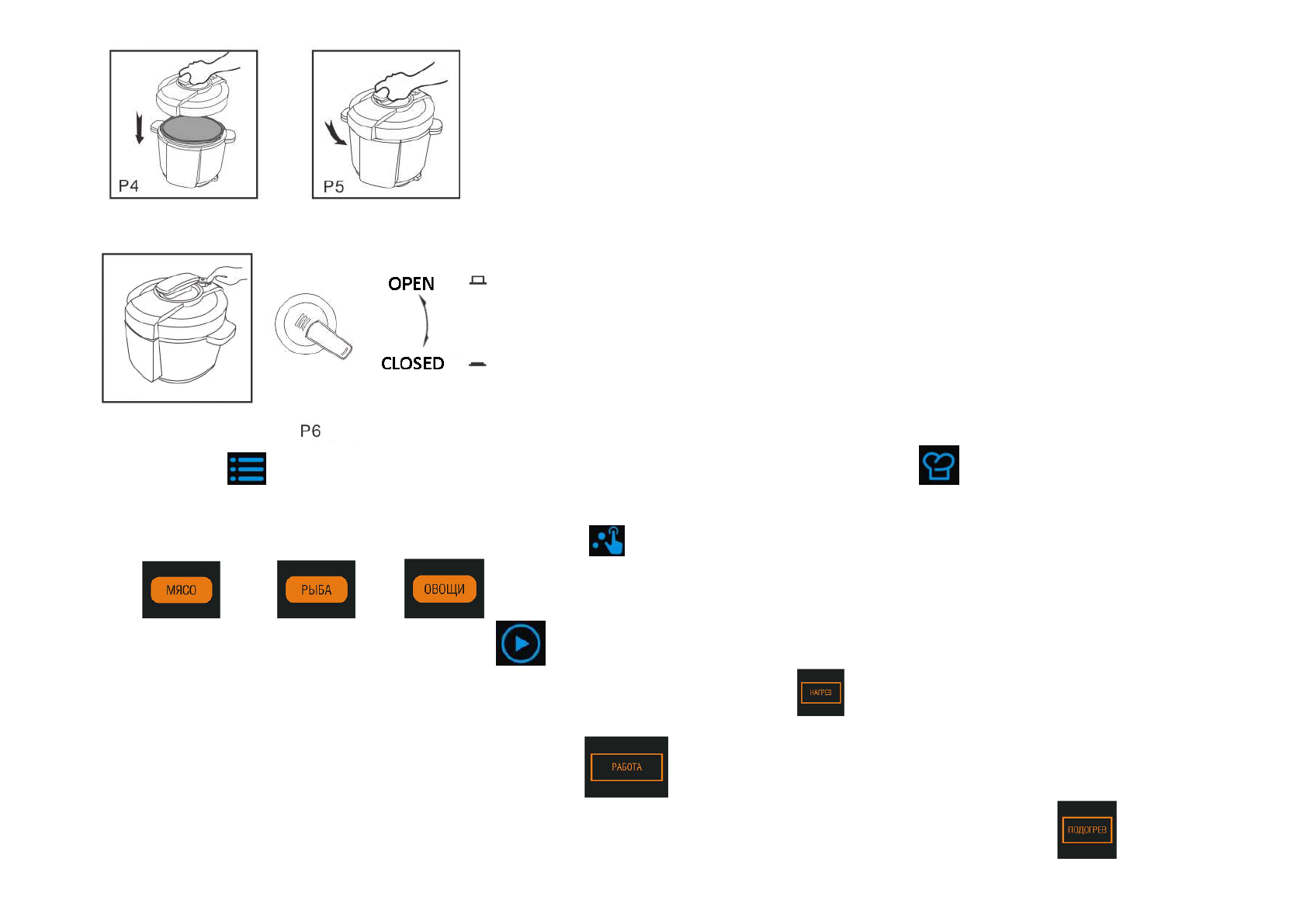 P4

P5

OPEN

CLOSED

P6

МЯСО

РЫБА

ОВОЩИ

НАГРЕВ

РАБОТА

ПОДОГРЕВ