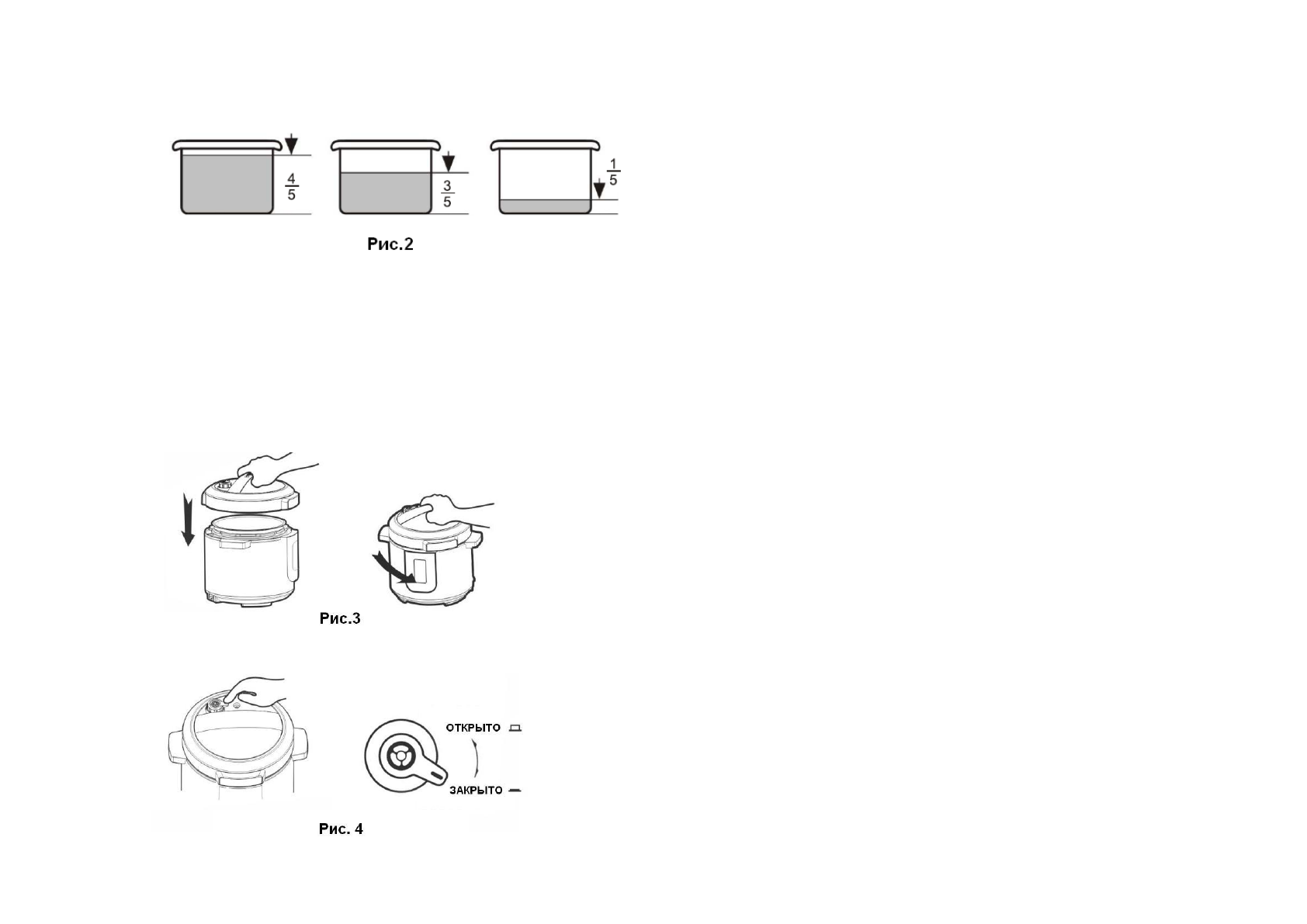 $\frac{4}{5}$ $\frac{3}{5}$ $\frac{1}{5}$

Рис.2

Рис.3

ОТКРЫТО

ЗАКРЫТО

Рис. 4