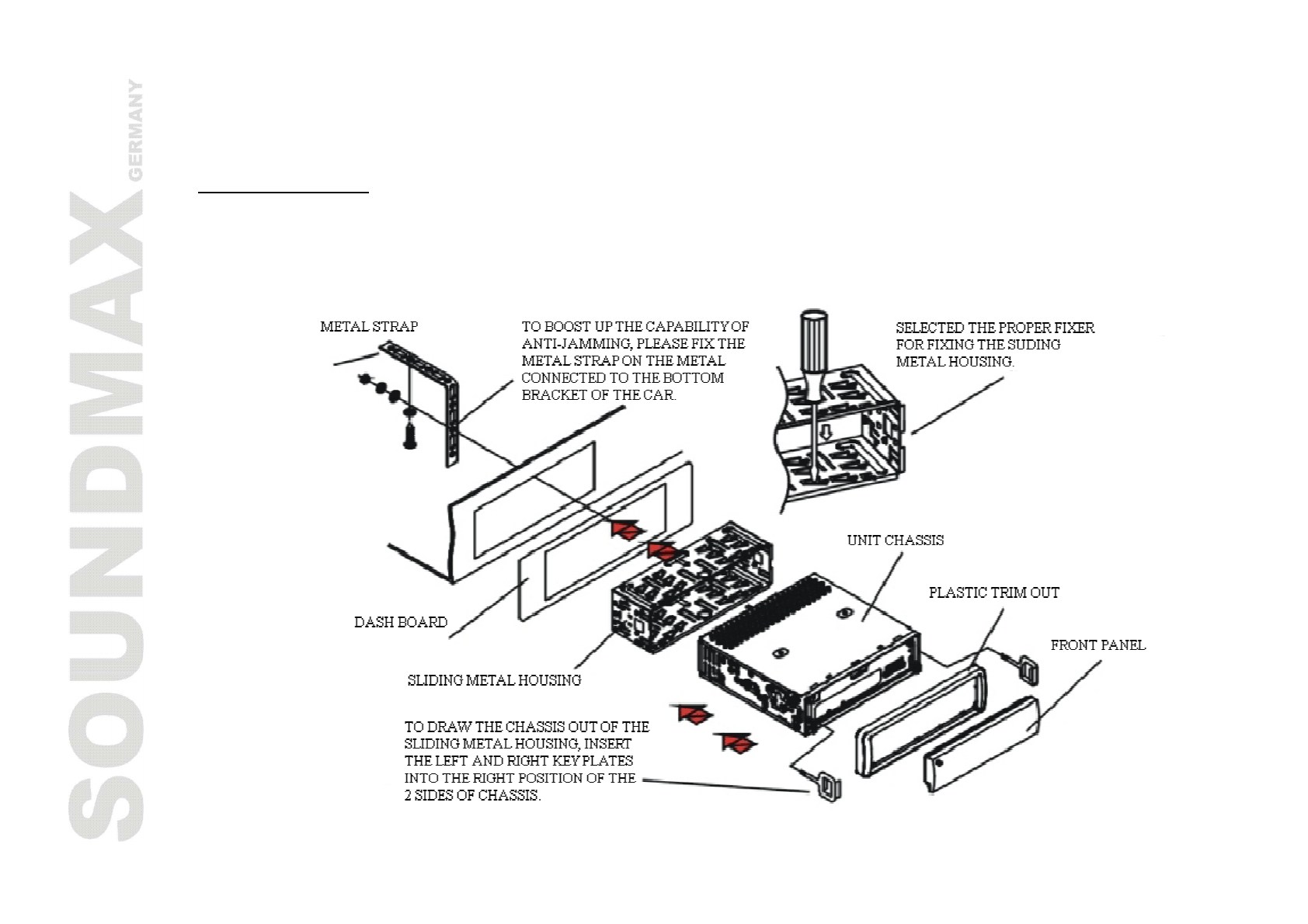 SOUNDMAX GERMANY

METAL STRAP

TO BOOST UP THE CAPABILITY OF ANTI-JAMMING, PLEASE FIX THE METAL STRAP ON THE METAL CONNECTED TO THE BOTTOM BRACKET OF THE CAR.

SELECTED THE PROPER FIXER FOR FIXING THE SUDING METAL HOUSING.

UNIT CHASSIS

PLASTIC TRIM OUT

FRONT PANEL

DASH BOARD

SLIDING METAL HOUSING

TO DRAW THE CHASSIS OUT OF THE SLIDING METAL HOUSING, INSERT THE LEFT AND RIGHT KEY PLATES INTO THE RIGHT POSITION OF THE 2 SIDES OF CHASSIS.