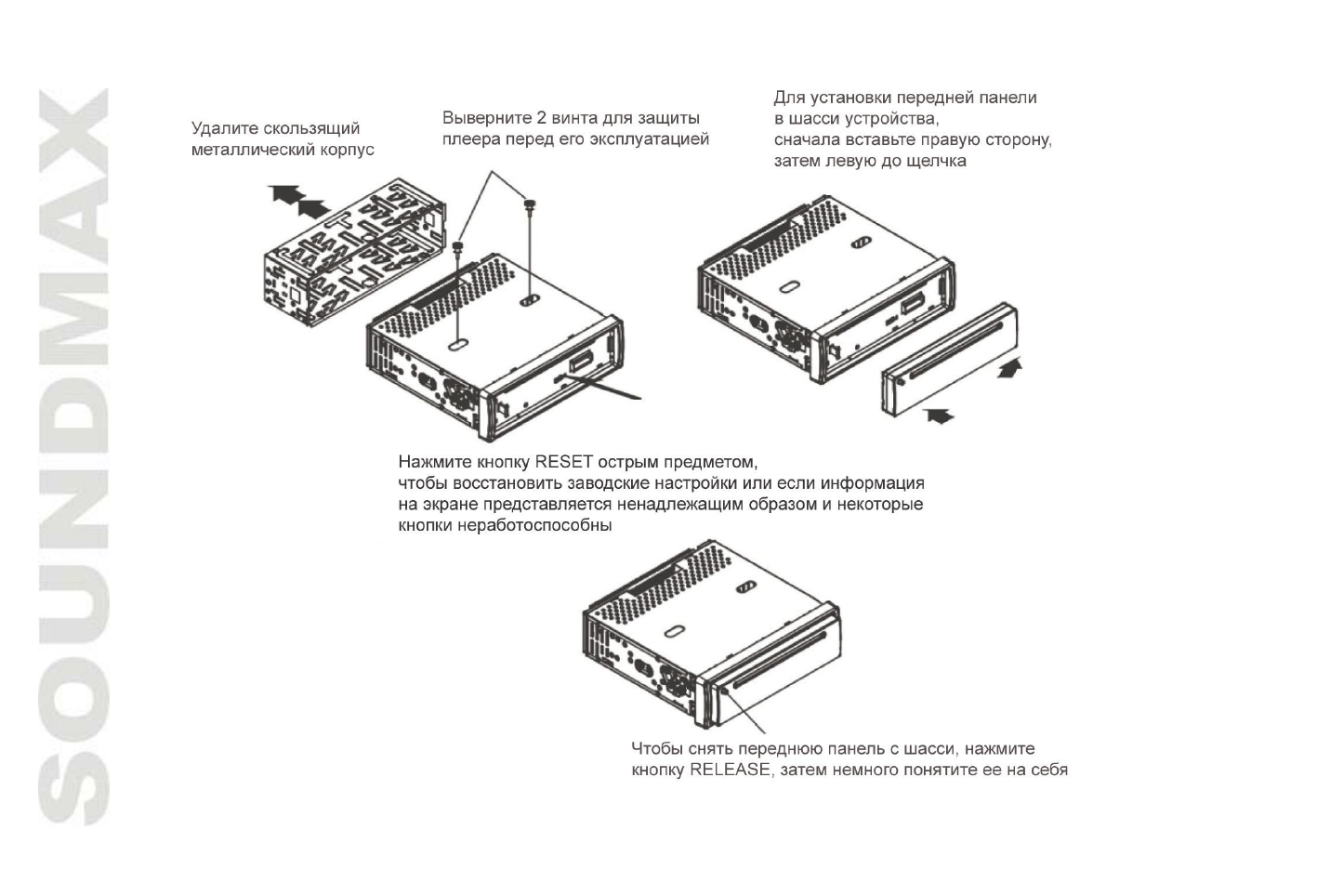 SOUNDMAX

Удалите скользящий металлический корпус

Выверните 2 винта для защиты плеера перед его эксплуатацией

Для установки передней панели в шасси устройства, сначала вставьте правую сторону, затем левую до щелчка

Нажмите кнопку RESET острым предметом, чтобы восстановить заводские настройки или если информация на экране представляется ненадлежащим образом и некоторые кнопки неработоспособны

Чтобы снять переднюю панель с шасси, нажмите кнопку RELEASE, затем немного понятите ее на себя