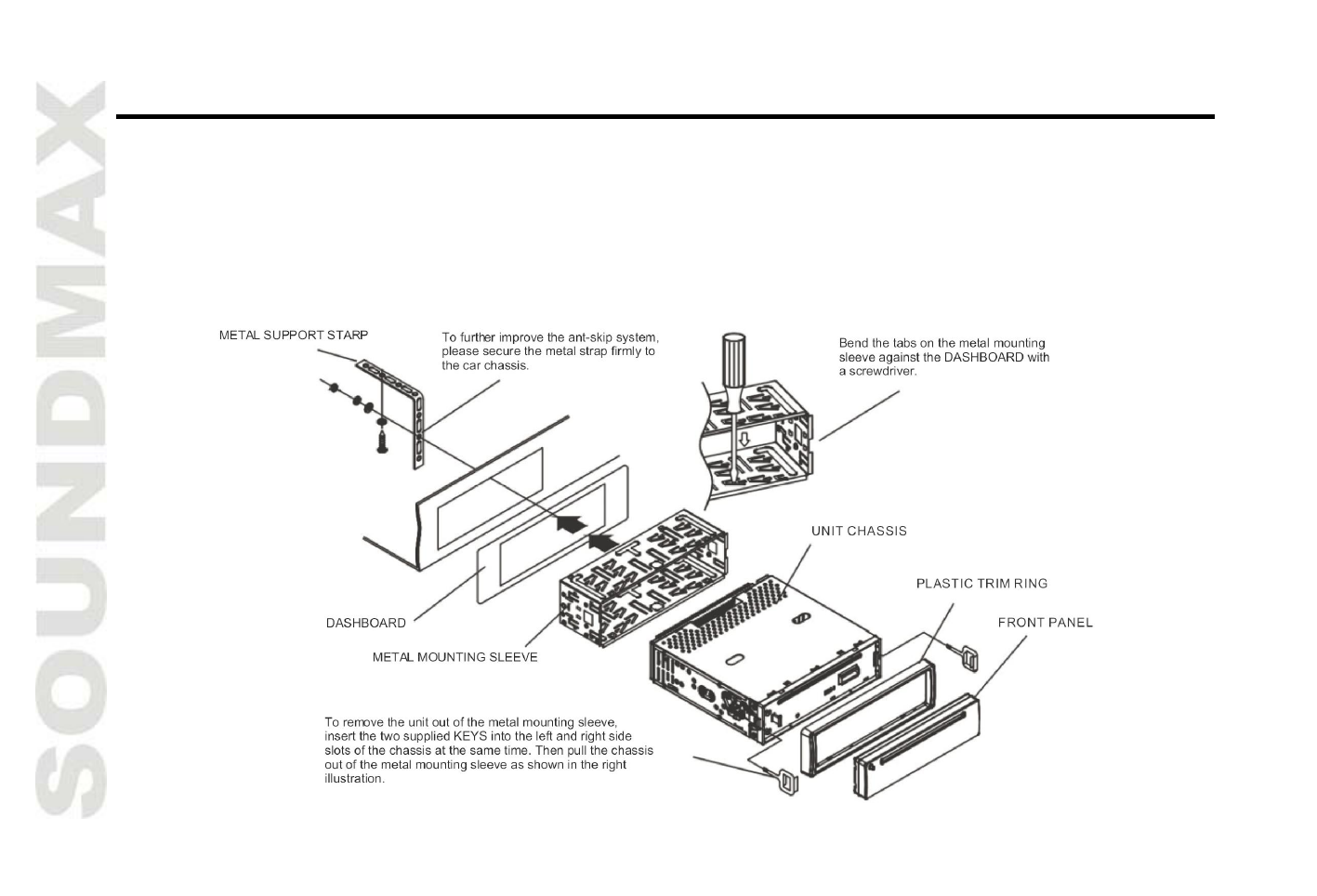 SOUNDMAX

METAL SUPPORT STARP

To further improve the ant-skip system, please secure the metal strap firmly to the car chassis.

Bend the tabs on the metal mounting sleeve against the DASHBOARD with a screwdriver.

UNIT CHASSIS

PLASTIC TRIM RING

FRONT PANEL

DASHBOARD

METAL MOUNTING SLEEVE

To remove the unit out of the metal mounting sleeve, insert the two supplied KEYS into the left and right side slots of the chassis at the same time. Then pull the chassis out of the metal mounting sleeve as shown in the right illustration.