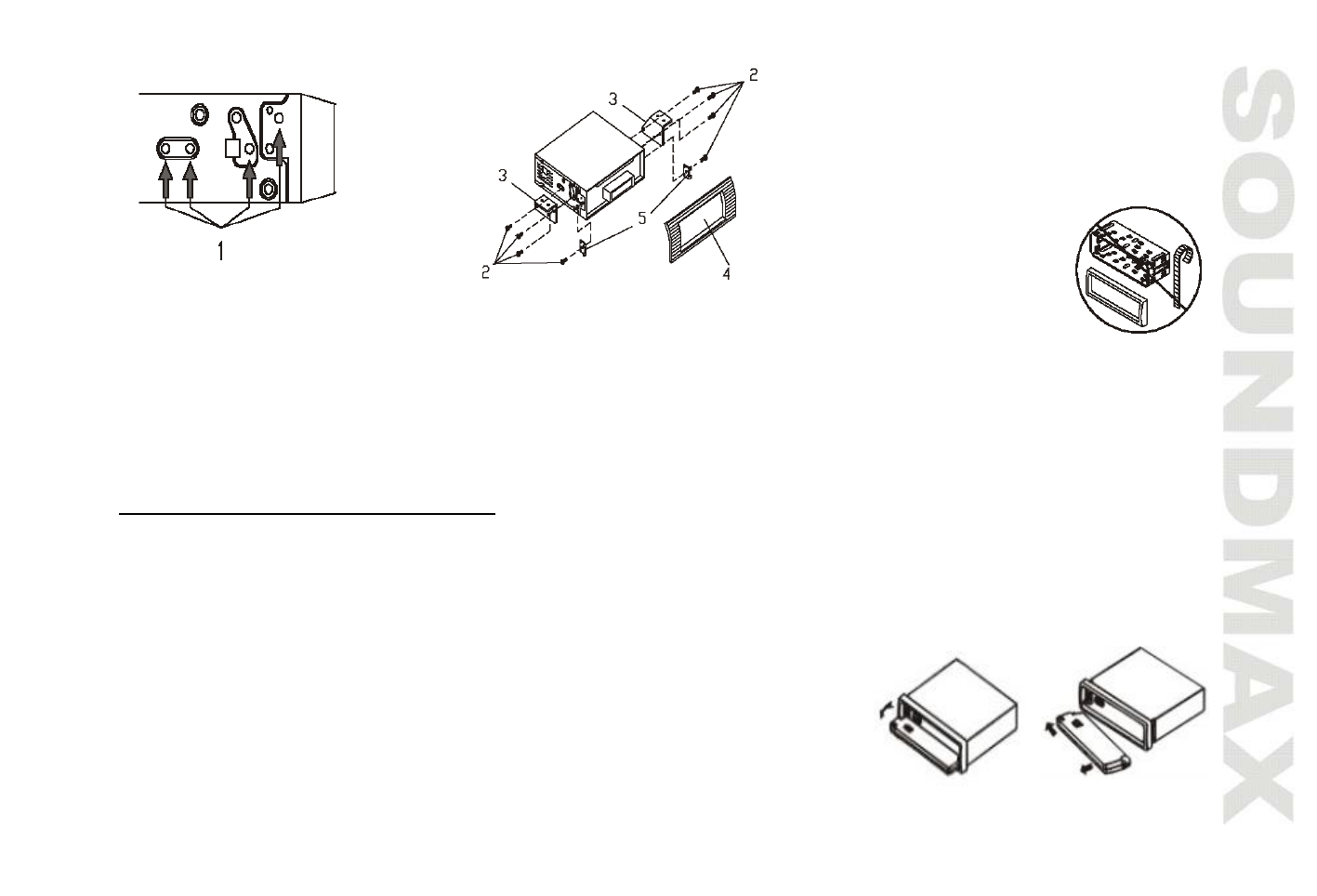 1

3

2

3

5

2

4

SOUNDMAX