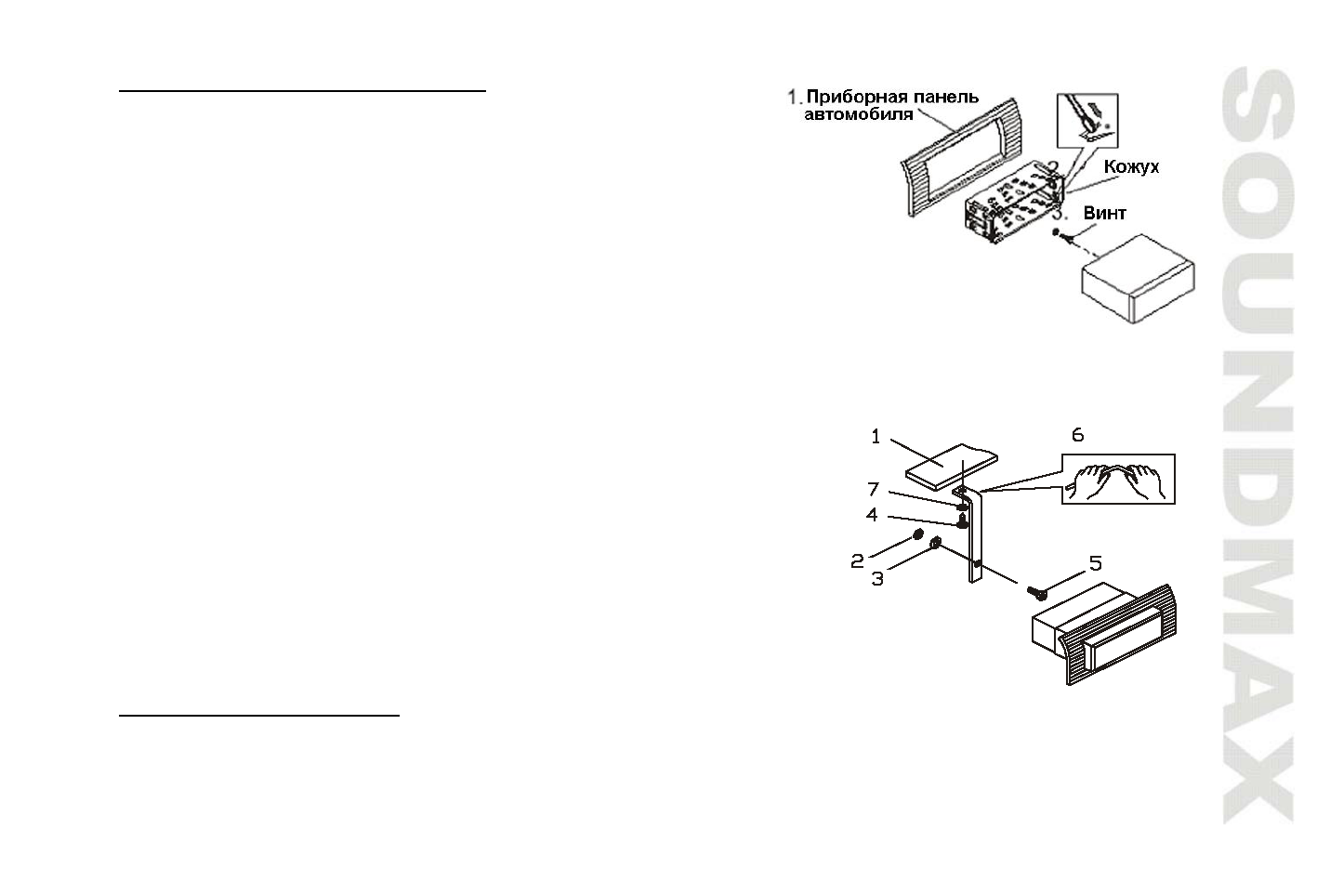 1. Приборная панель автомобиля

2

Кожух

3. Винт

1

6

7

4

2

3

5

SOUNDMAX