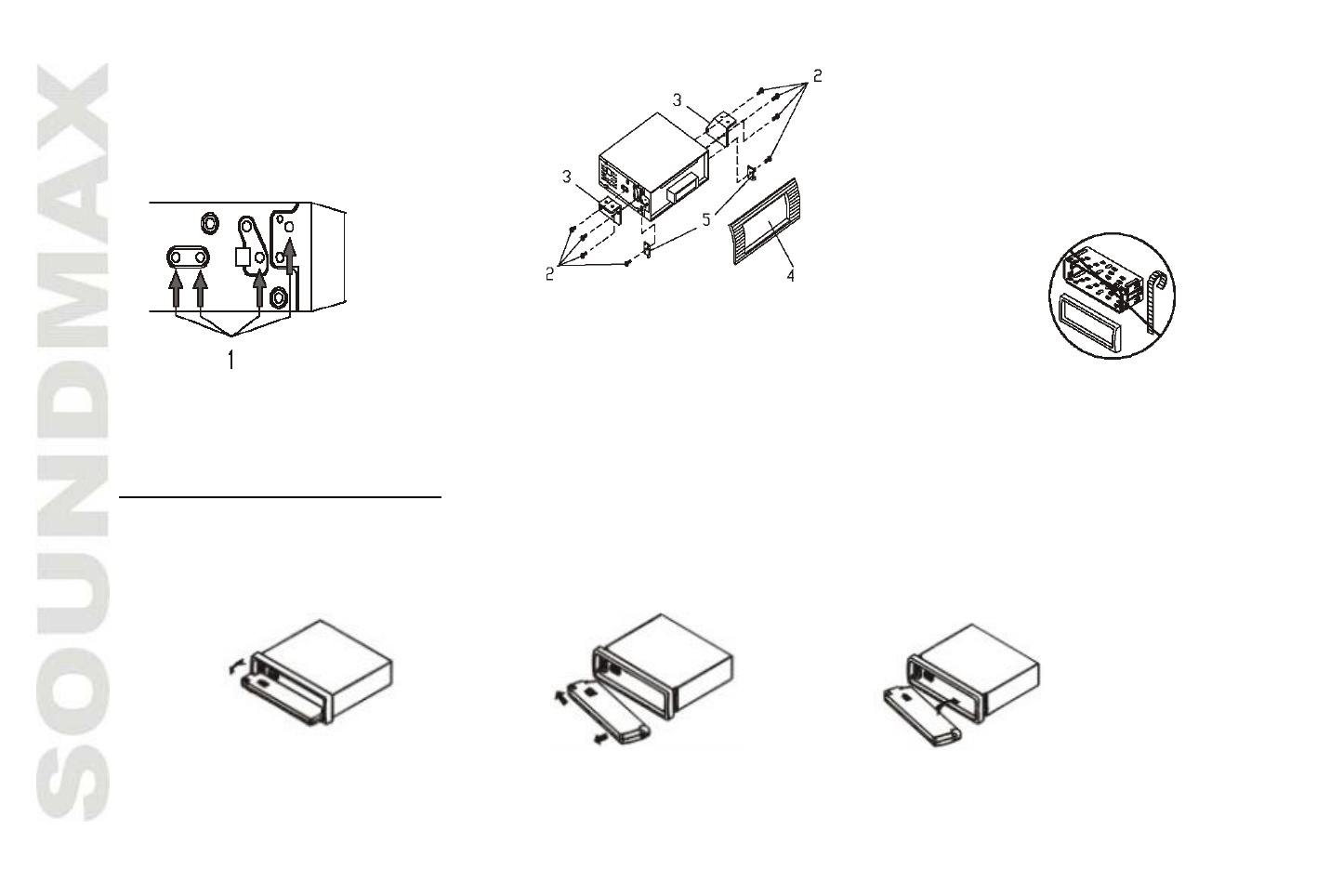 SOUNDMAX

1

3
2
3
5
2
4