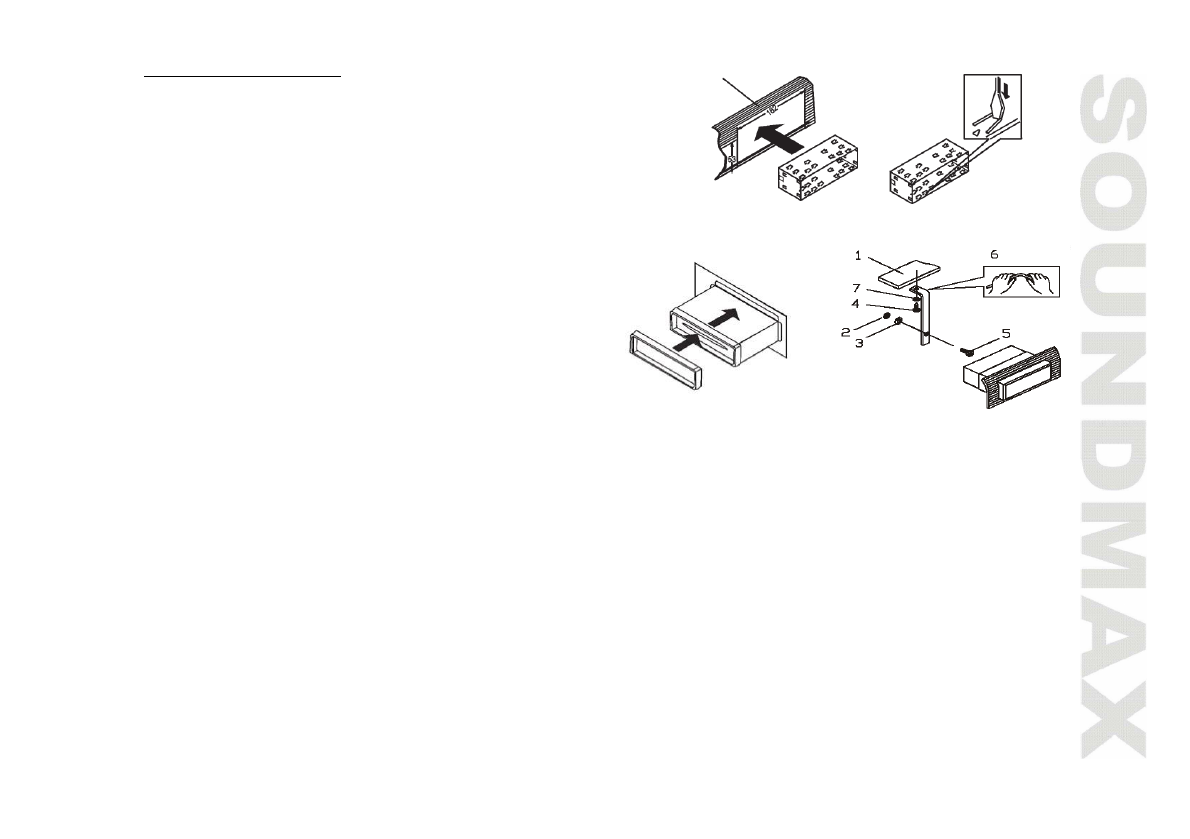 1
6
7
4
2
3
5

SOUNDMAX